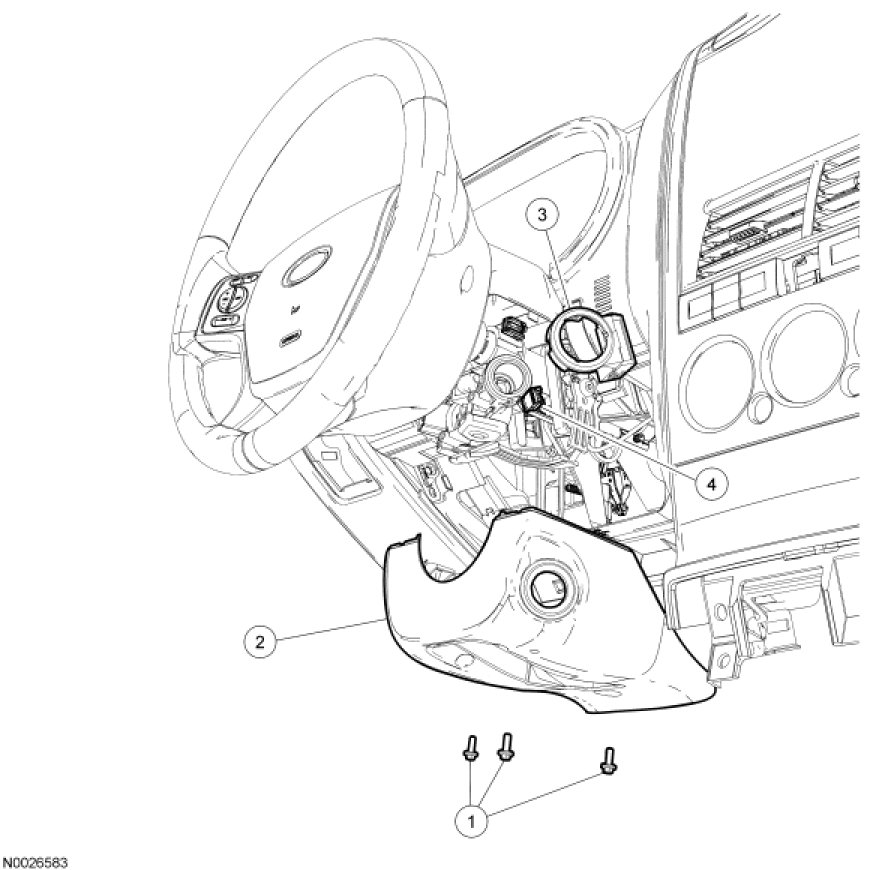 3

4

2

1

N0026583