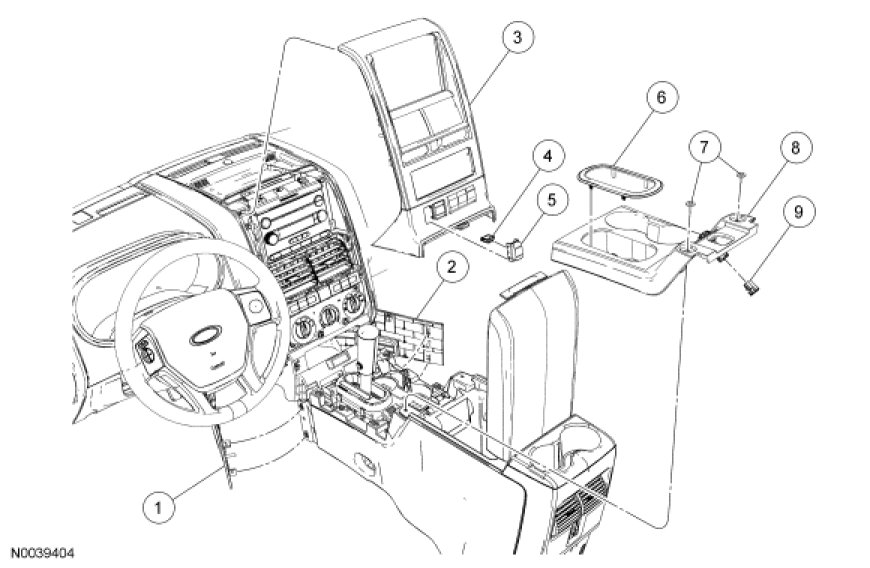 3
6
4
7
8
5
9
2
1
N0039404