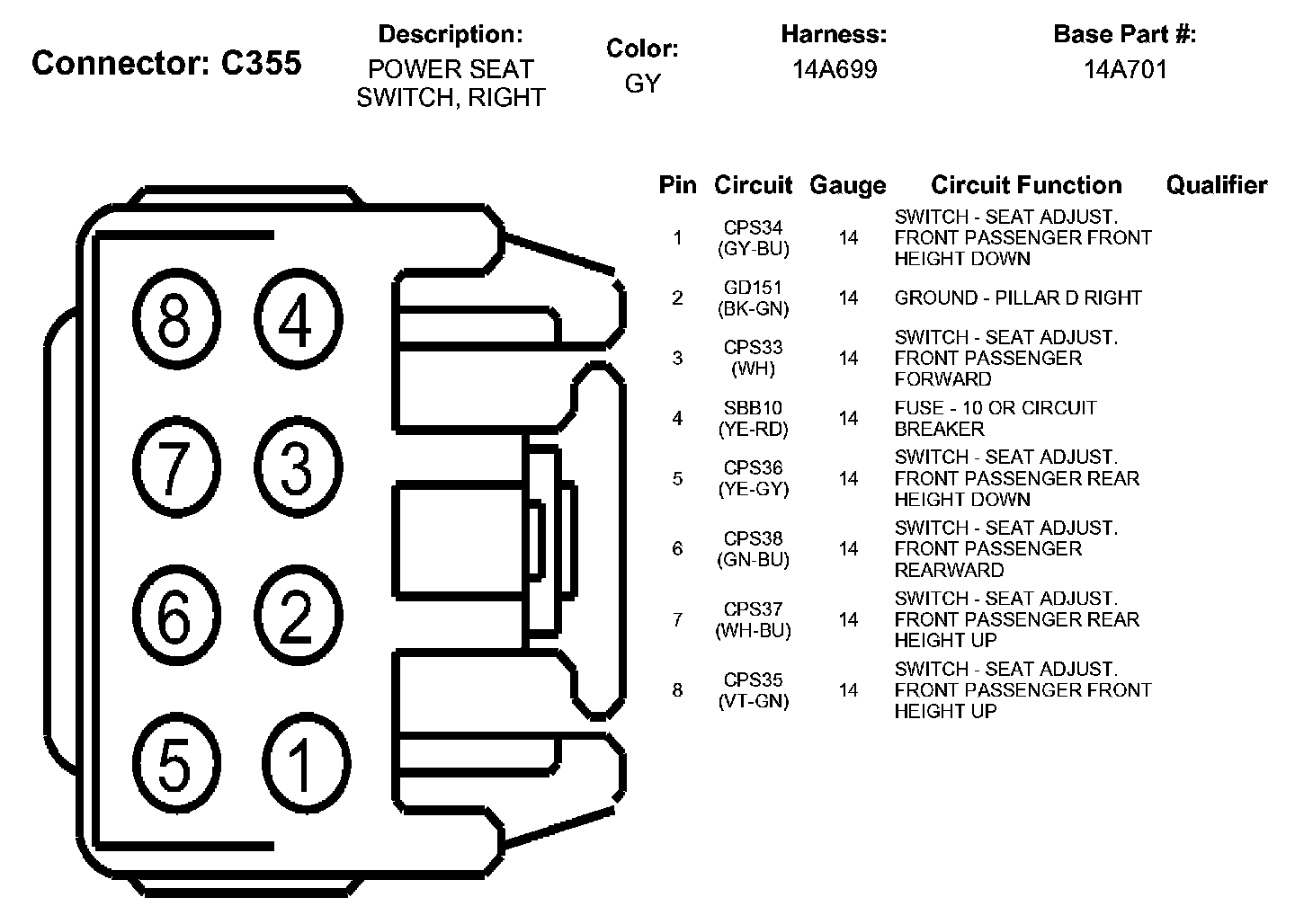 Connector: C355

Description:
POWER SEAT SWITCH, RIGHT

Color:
GY

Harness:
14A699

Base Part #:
14A701

8 4
7 3
6 2
5 1

| Pin | Circuit | Gauge | Circuit Function | Qualifier |
|---|---|---|---|---|
| 1 | CPS34 (GY-BU) | 14 | SWITCH - SEAT ADJUST. FRONT PASSENGER FRONT HEIGHT DOWN | |
| 2 | GD151 (BK-GN) | 14 | GROUND - PILLAR D RIGHT | |
| 3 | CPS33 (WH) | 14 | SWITCH - SEAT ADJUST. FRONT PASSENGER FORWARD | |
| 4 | SBB10 (YE-RD) | 14 | FUSE - 10 OR CIRCUIT BREAKER | |
| 5 | CPS36 (YE-GY) | 14 | SWITCH - SEAT ADJUST. FRONT PASSENGER REAR HEIGHT DOWN | |
| 6 | CPS38 (GN-BU) | 14 | SWITCH - SEAT ADJUST. FRONT PASSENGER REARWARD | |
| 7 | CPS37 (WH-BU) | 14 | SWITCH - SEAT ADJUST. FRONT PASSENGER REAR HEIGHT UP | |
| 8 | CPS35 (VT-GN) | 14 | SWITCH - SEAT ADJUST. FRONT PASSENGER FRONT HEIGHT UP | |