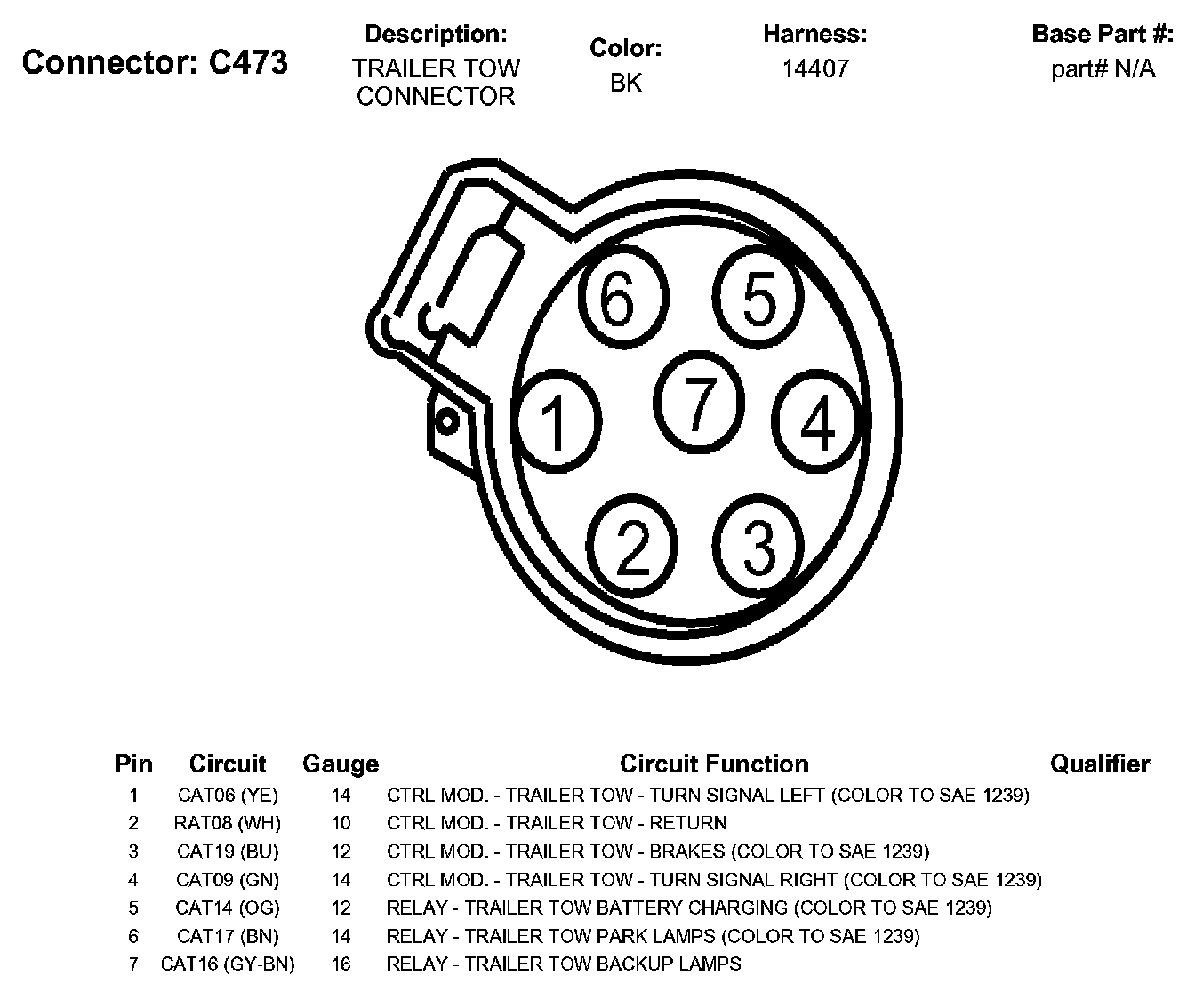 Connector: C473

Description:
TRAILER TOW CONNECTOR

Color:
BK

Harness:
14407

Base Part #:
part# N/A

6
5
1
7
4
2
3

| Pin | Circuit | Gauge | Circuit Function | Qualifier |
|---|---|---|---|---|
| 1 | CAT06 (YE) | 14 | CTRL MOD. - TRAILER TOW - TURN SIGNAL LEFT (COLOR TO SAE 1239) | |
| 2 | RAT08 (WH) | 10 | CTRL MOD. - TRAILER TOW - RETURN | |
| 3 | CAT19 (BU) | 12 | CTRL MOD. - TRAILER TOW - BRAKES (COLOR TO SAE 1239) | |
| 4 | CAT09 (GN) | 14 | CTRL MOD. - TRAILER TOW - TURN SIGNAL RIGHT (COLOR TO SAE 1239) | |
| 5 | CAT14 (OG) | 12 | RELAY - TRAILER TOW BATTERY CHARGING (COLOR TO SAE 1239) | |
| 6 | CAT17 (BN) | 14 | RELAY - TRAILER TOW PARK LAMPS (COLOR TO SAE 1239) | |
| 7 | CAT16 (GY-BN) | 16 | RELAY - TRAILER TOW BACKUP LAMPS | |