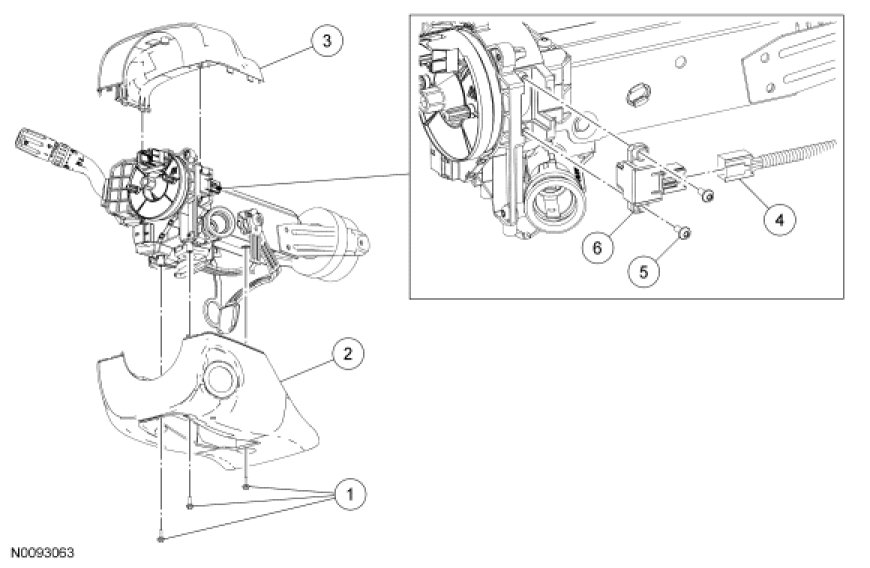 3
4
6
5
2
1
N0093063