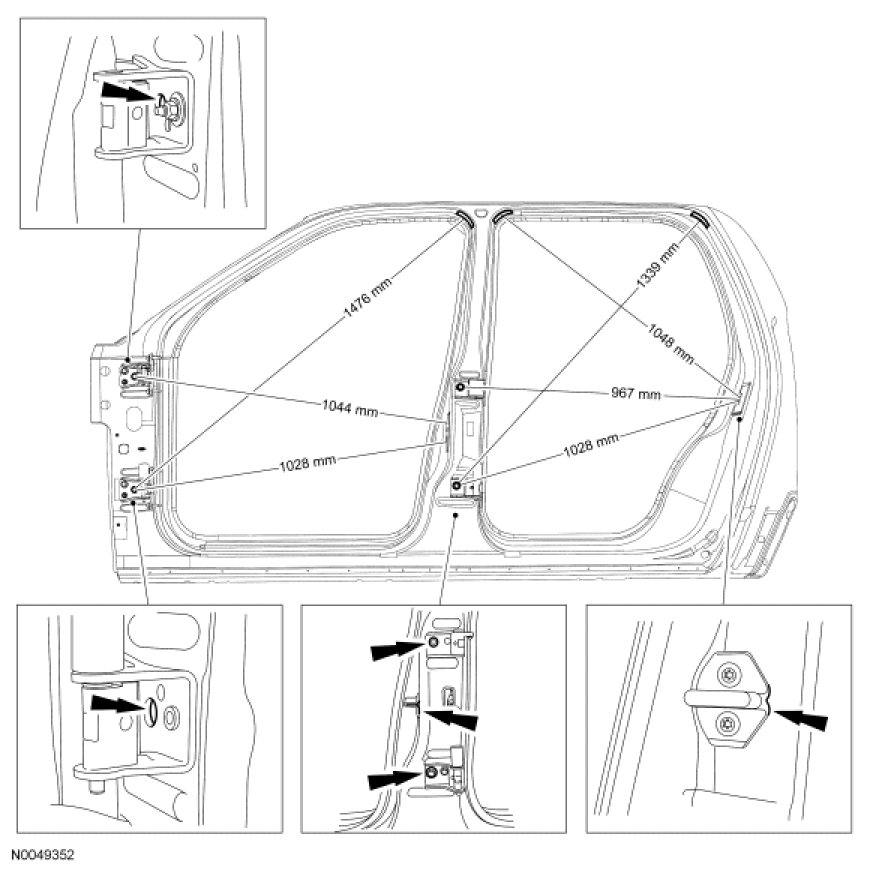 1476 mm
1339 mm
1048 mm
1044 mm
967 mm
1028 mm
1028 mm
N0049352