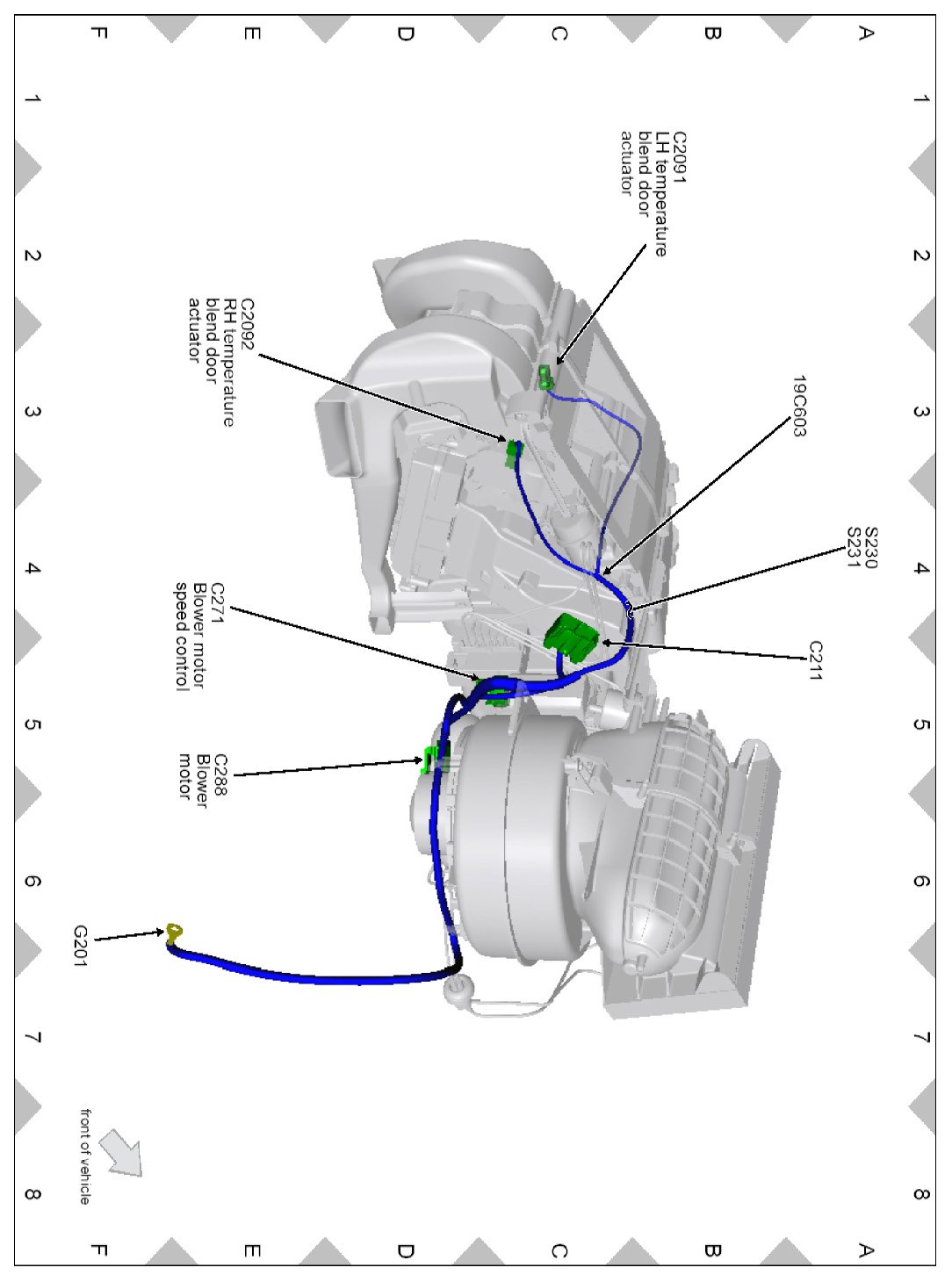 A B C D E F

1 2 3 4 5 6 7 8

C2091
LH temperature
blend door
actuator

19C603

S230
S231

C211

C2092
RH temperature
blend door
actuator

C271
Blower motor
speed control

C288
Blower
motor

G201

front of vehicle

1 2 3 4 5 6 7 8

A B C D E F