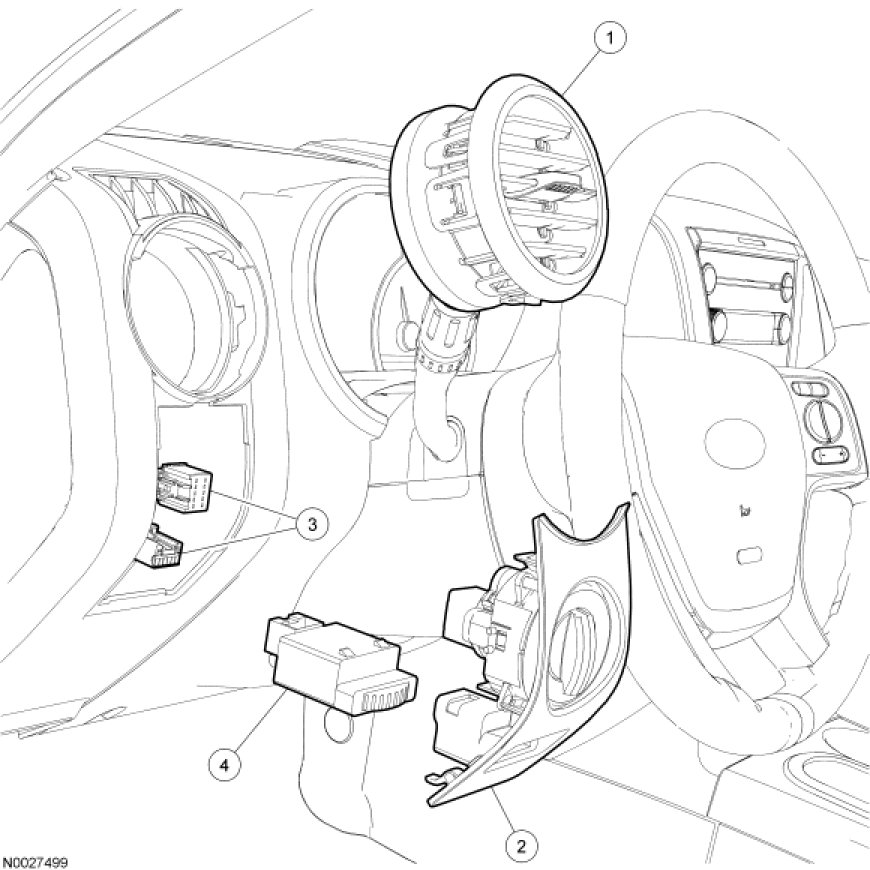 1
3
4
2
N0027499