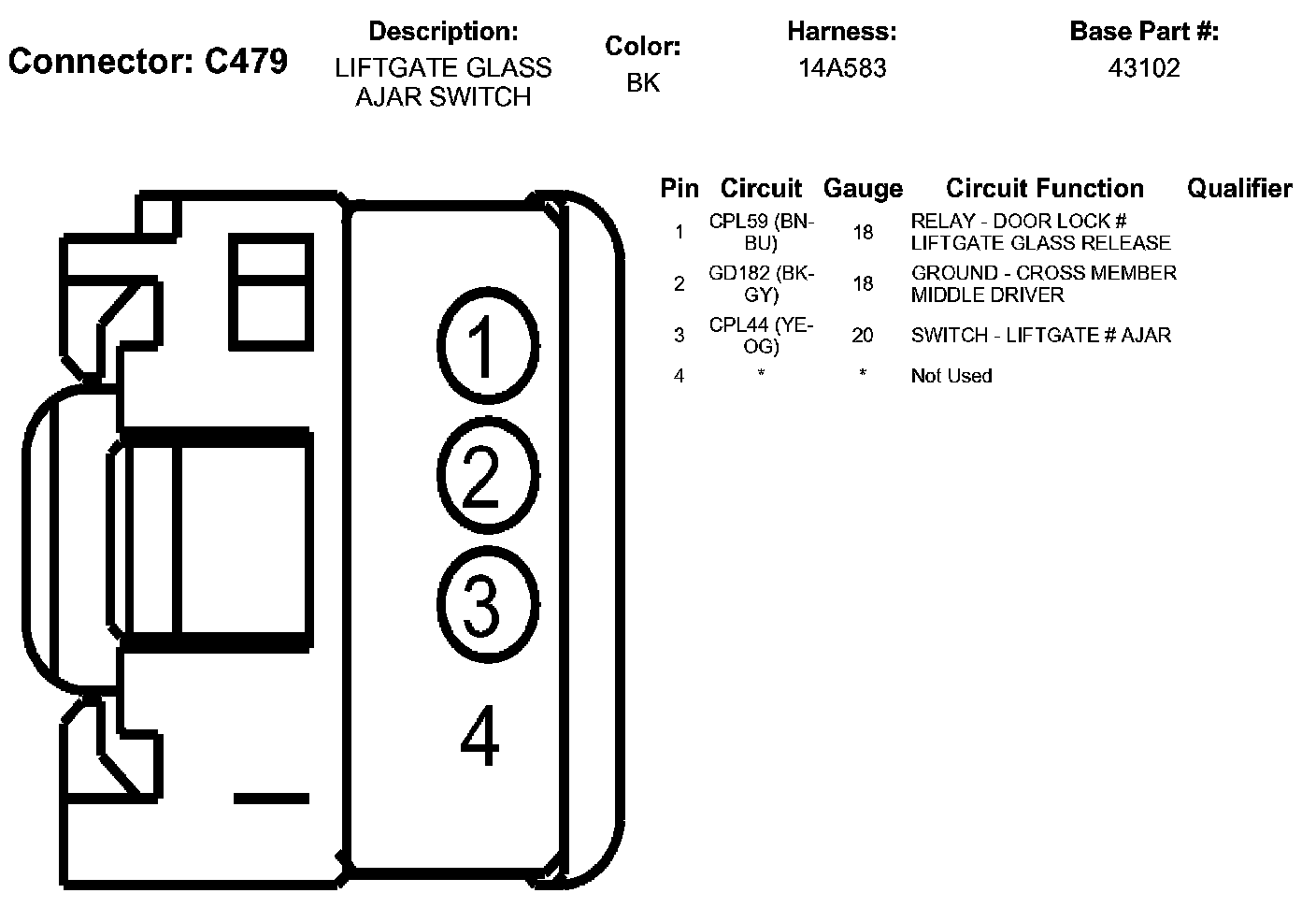 Connector: C479

Description:
LIFTGATE GLASS AJAR SWITCH

Color:
BK

Harness:
14A583

Base Part #:
43102

1
2
3
4

| Pin | Circuit | Gauge | Circuit Function | Qualifier |
|---|---|---|---|---|
| 1 | CPL59 (BN-BU) | 18 | RELAY - DOOR LOCK # LIFTGATE GLASS RELEASE | |
| 2 | GD182 (BK-GY) | 18 | GROUND - CROSS MEMBER MIDDLE DRIVER | |
| 3 | CPL44 (YE-OG) | 20 | SWITCH - LIFTGATE # AJAR | |
| 4 | * | * | Not Used | |