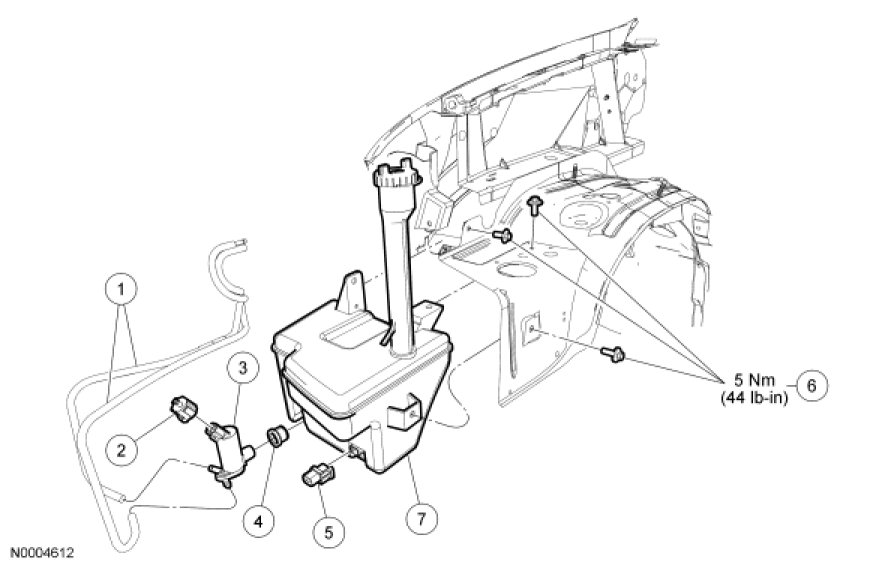 1
3
2
4
5
7
5 Nm
(44 lb-in)
6
N0004612