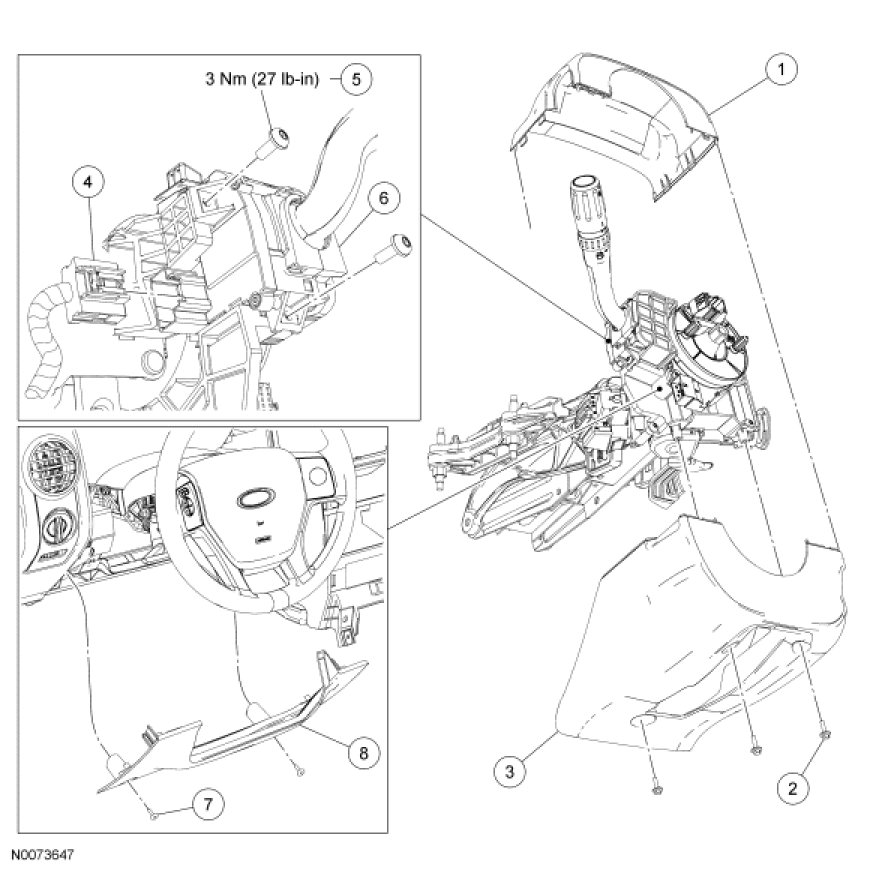 3 Nm (27 lb-in) 5

1

4

6

8

7

3

2

N0073647