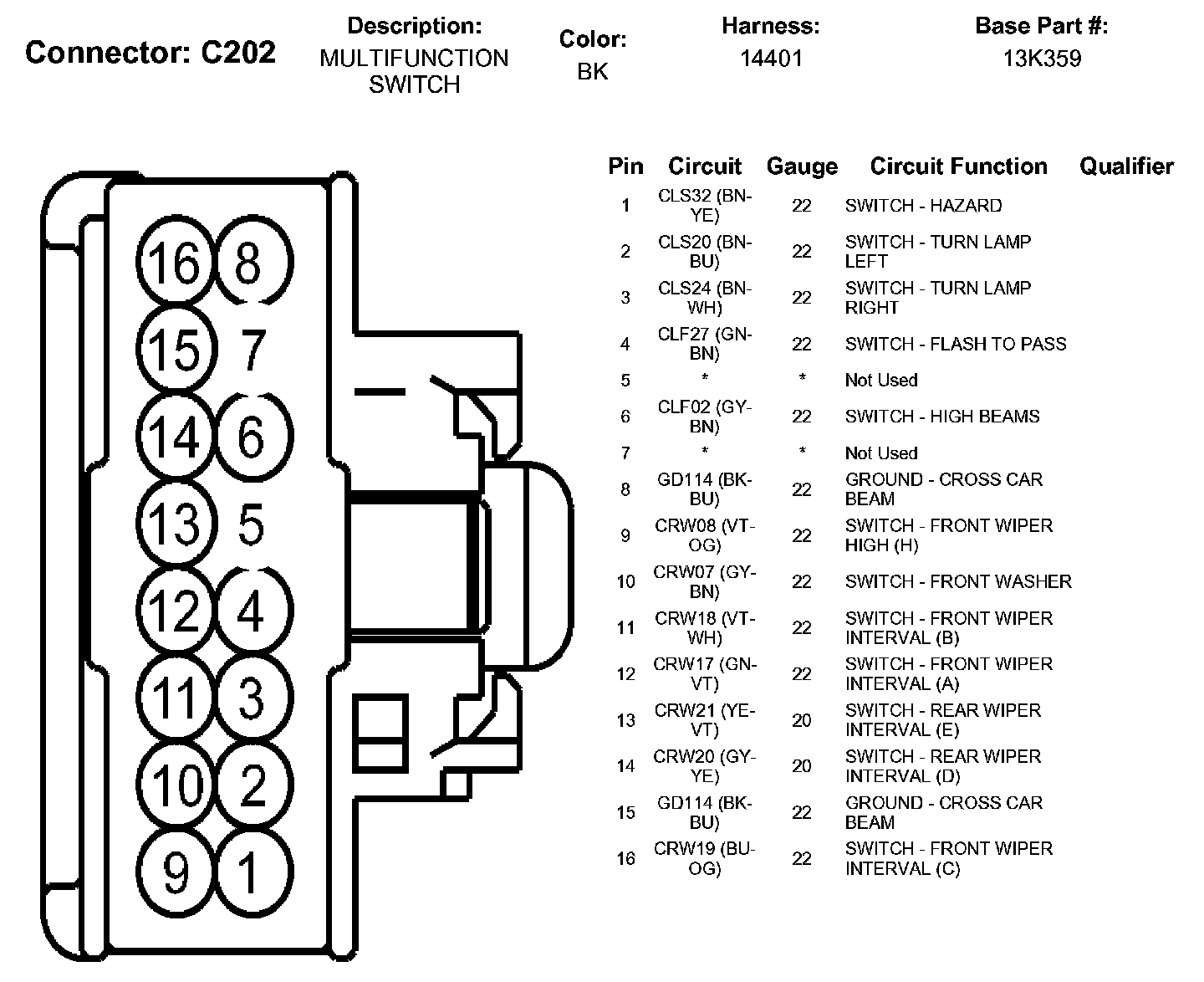 Connector: C202

Description:
MULTIFUNCTION SWITCH

Color:
BK

Harness:
14401

Base Part #:
13K359

16 8
15 7
14 6
13 5
12 4
11 3
10 2
9 1

| Pin | Circuit | Gauge | Circuit Function | Qualifier |
|---|---|---|---|---|
| 1 | CLS32 (BN-YE) | 22 | SWITCH - HAZARD | |
| 2 | CLS20 (BN-BU) | 22 | SWITCH - TURN LAMP LEFT | |
| 3 | CLS24 (BN-WH) | 22 | SWITCH - TURN LAMP RIGHT | |
| 4 | CLF27 (GN-BN) | 22 | SWITCH - FLASH TO PASS | |
| 5 | * | * | Not Used | |
| 6 | CLF02 (GY-BN) | 22 | SWITCH - HIGH BEAMS | |
| 7 | * | * | Not Used | |
| 8 | GD114 (BK-BU) | 22 | GROUND - CROSS CAR BEAM | |
| 9 | CRW08 (VT-OG) | 22 | SWITCH - FRONT WIPER HIGH (H) | |
| 10 | CRW07 (GY-BN) | 22 | SWITCH - FRONT WASHER | |
| 11 | CRW18 (VT-WH) | 22 | SWITCH - FRONT WIPER INTERVAL (B) | |
| 12 | CRW17 (GN-VT) | 22 | SWITCH - FRONT WIPER INTERVAL (A) | |
| 13 | CRW21 (YE-VT) | 20 | SWITCH - REAR WIPER INTERVAL (E) | |
| 14 | CRW20 (GY-YE) | 20 | SWITCH - REAR WIPER INTERVAL (D) | |
| 15 | GD114 (BK-BU) | 22 | GROUND - CROSS CAR BEAM | |
| 16 | CRW19 (BU-OG) | 22 | SWITCH - FRONT WIPER INTERVAL (C) | |