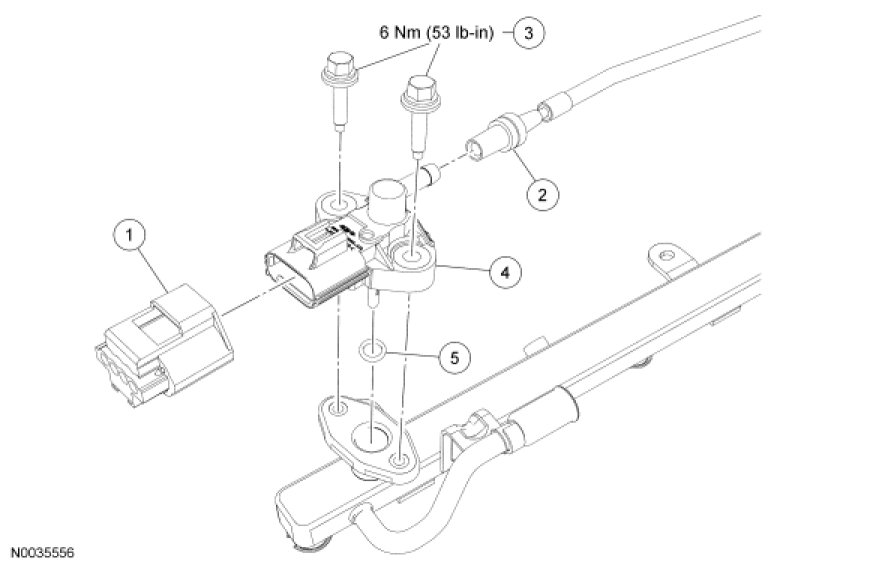 6 Nm (53 lb-in)
3
2
1
4
5
N0035556