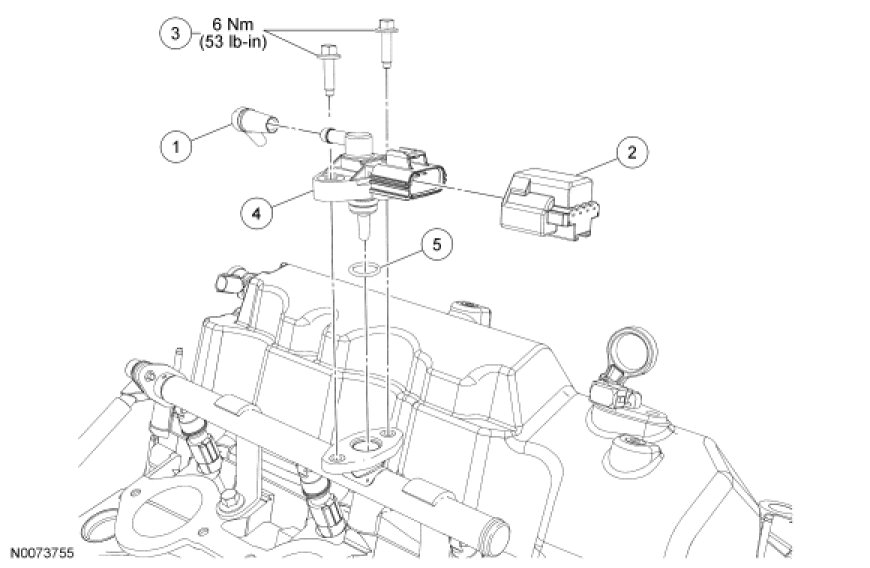 3
6 Nm
(53 lb-in)

1

2

4

5

N0073755