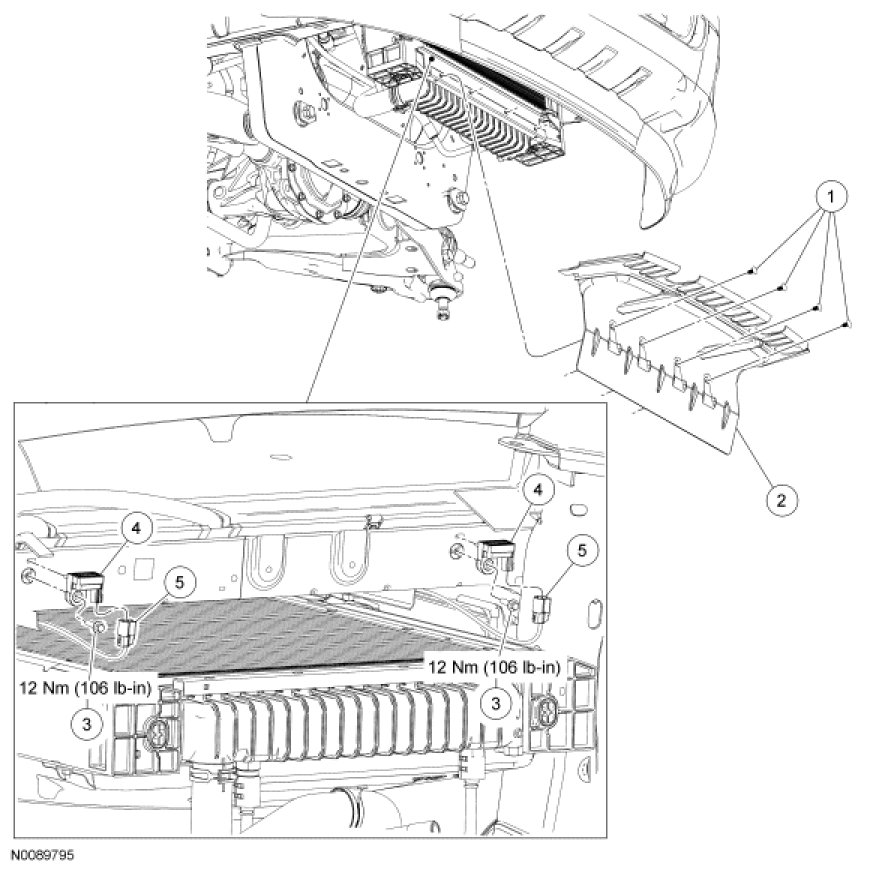 1

2

4

4

5

5

12 Nm (106 lb-in)

12 Nm (106 lb-in)

3

3

N0089795