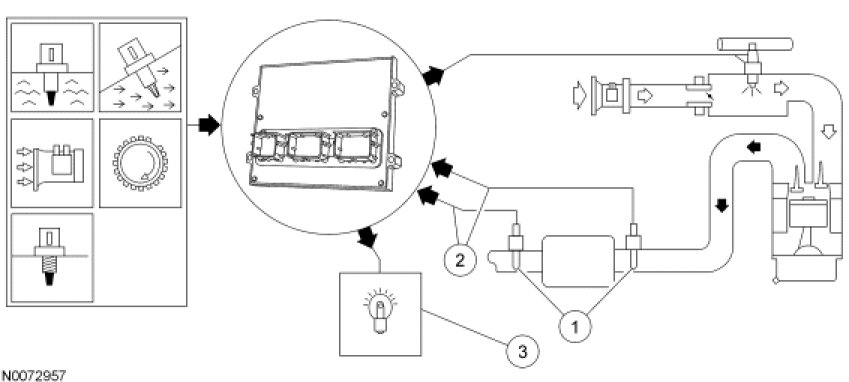 2

1

3

N0072957