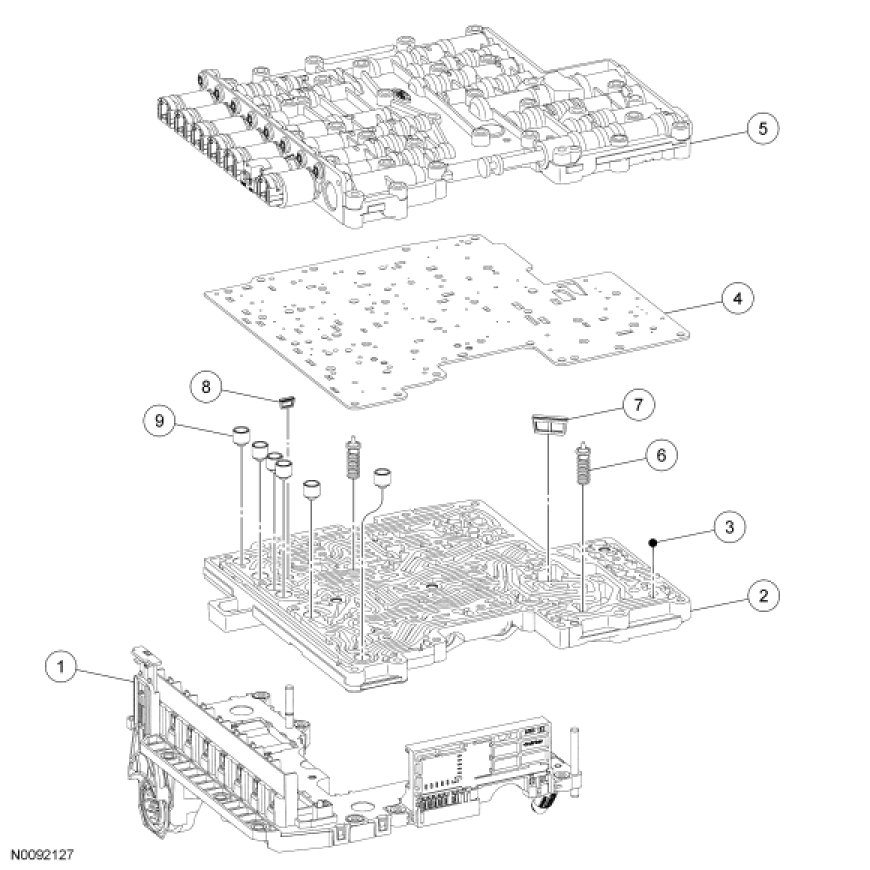 5
4
8
7
9
6
3
2
1
N0092127