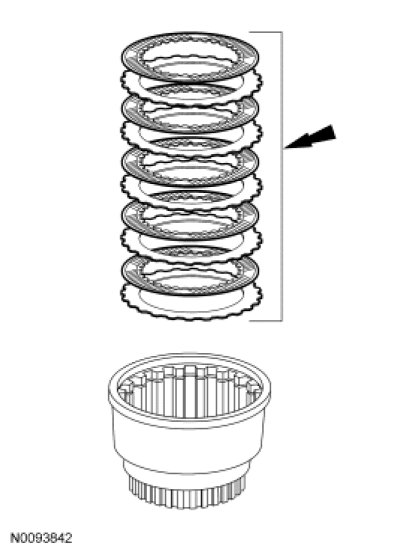 N0093842