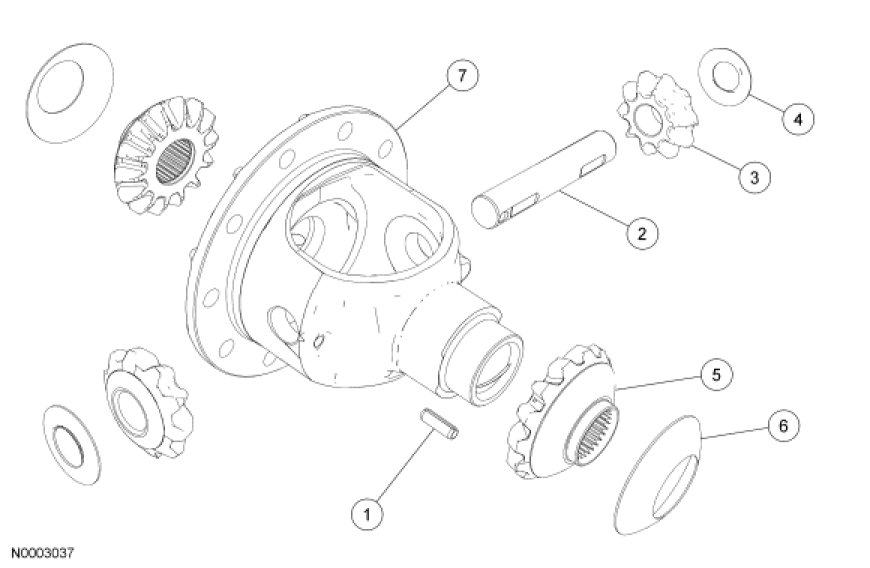 7
4
3
2
5
6
1
N0003037