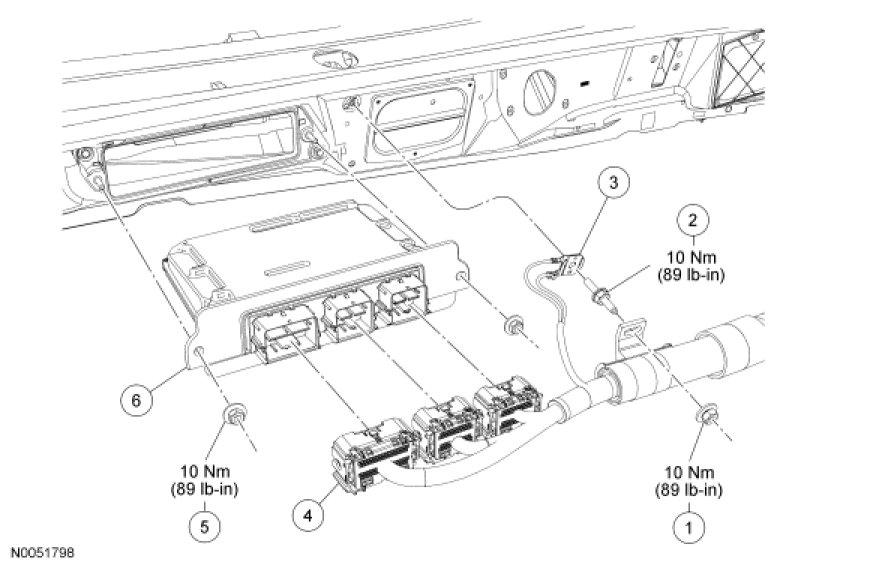 3

2
10 Nm
(89 lb-in)

6

10 Nm
(89 lb-in)
5

4

10 Nm
(89 lb-in)
1

N0051798