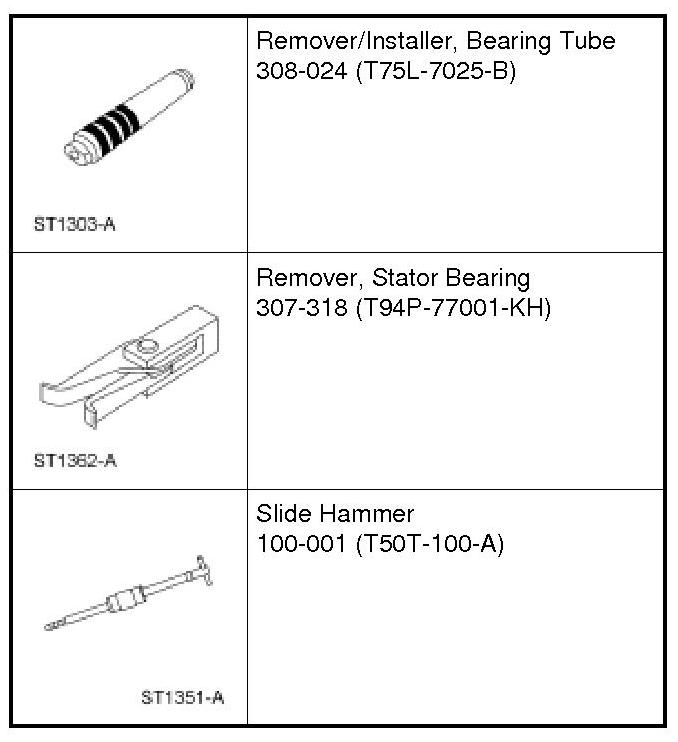 | | |
|---|---|
| ST1303-A | Remover/Installer, Bearing Tube 308-024 (T75L-7025-B) |
| ST1362-A | Remover, Stator Bearing 307-318 (T94P-77001-KH) |
| ST1351-A | Slide Hammer 100-001 (T50T-100-A) |