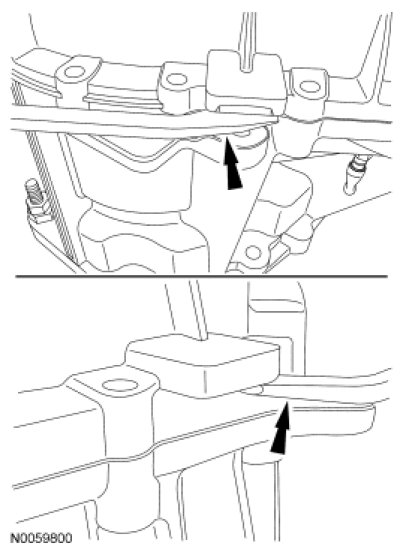 N0059800