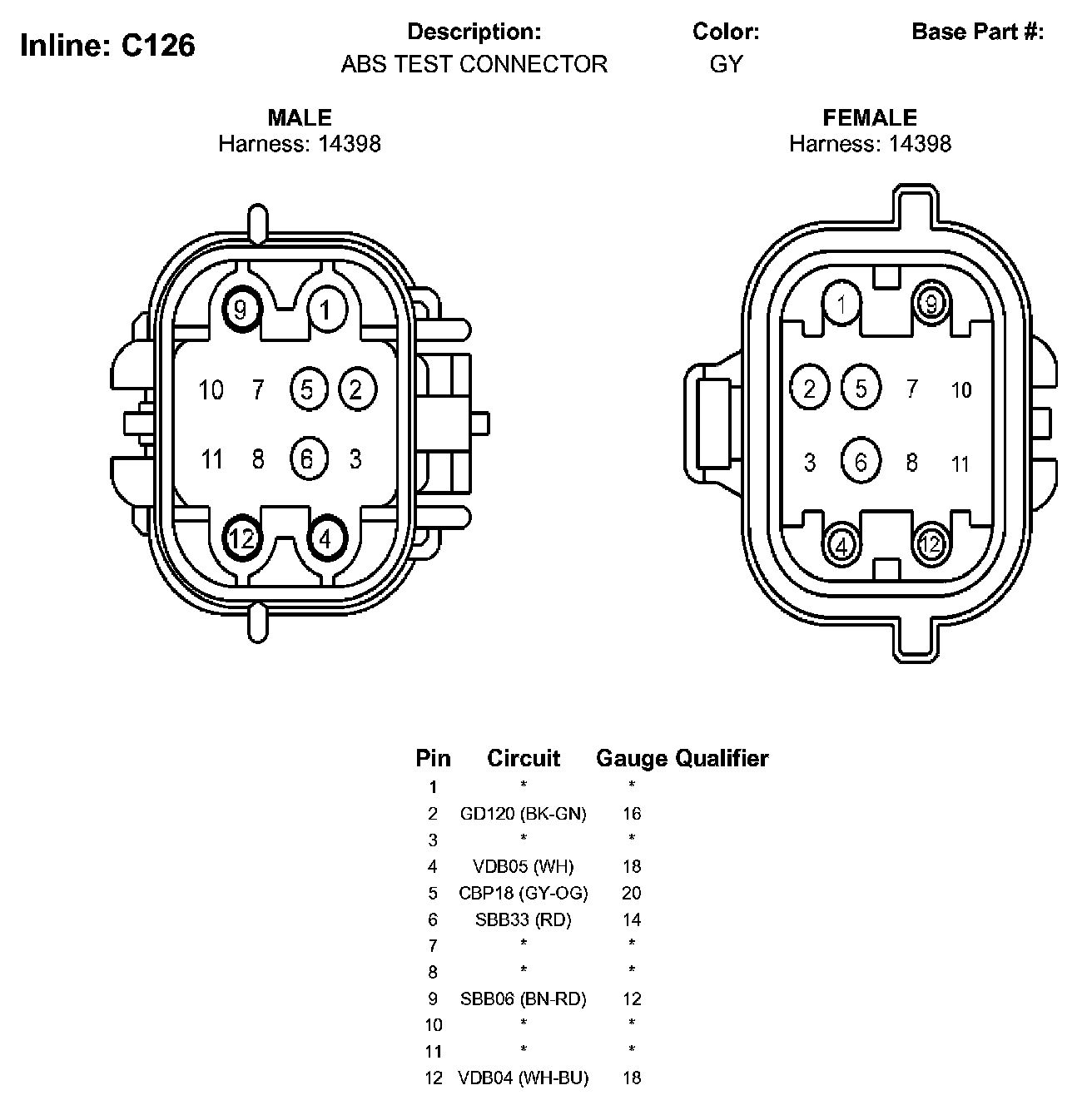 Inline: C126

Description:
ABS TEST CONNECTOR

Color:
GY

Base Part #:

MALE
Harness: 14398

9 1
10 7 5 2
11 8 6 3
12 4

FEMALE
Harness: 14398

1 9
2 5 7 10
3 6 8 11
4 12

| Pin | Circuit | Gauge | Qualifier |
|---|---|---|---|
| 1 | * | * | |
| 2 | GD120 (BK-GN) | 16 | |
| 3 | * | * | |
| 4 | VDB05 (WH) | 18 | |
| 5 | CBP18 (GY-OG) | 20 | |
| 6 | SBB33 (RD) | 14 | |
| 7 | * | * | |
| 8 | * | * | |
| 9 | SBB06 (BN-RD) | 12 | |
| 10 | * | * | |
| 11 | * | * | |
| 12 | VDB04 (WH-BU) | 18 | |