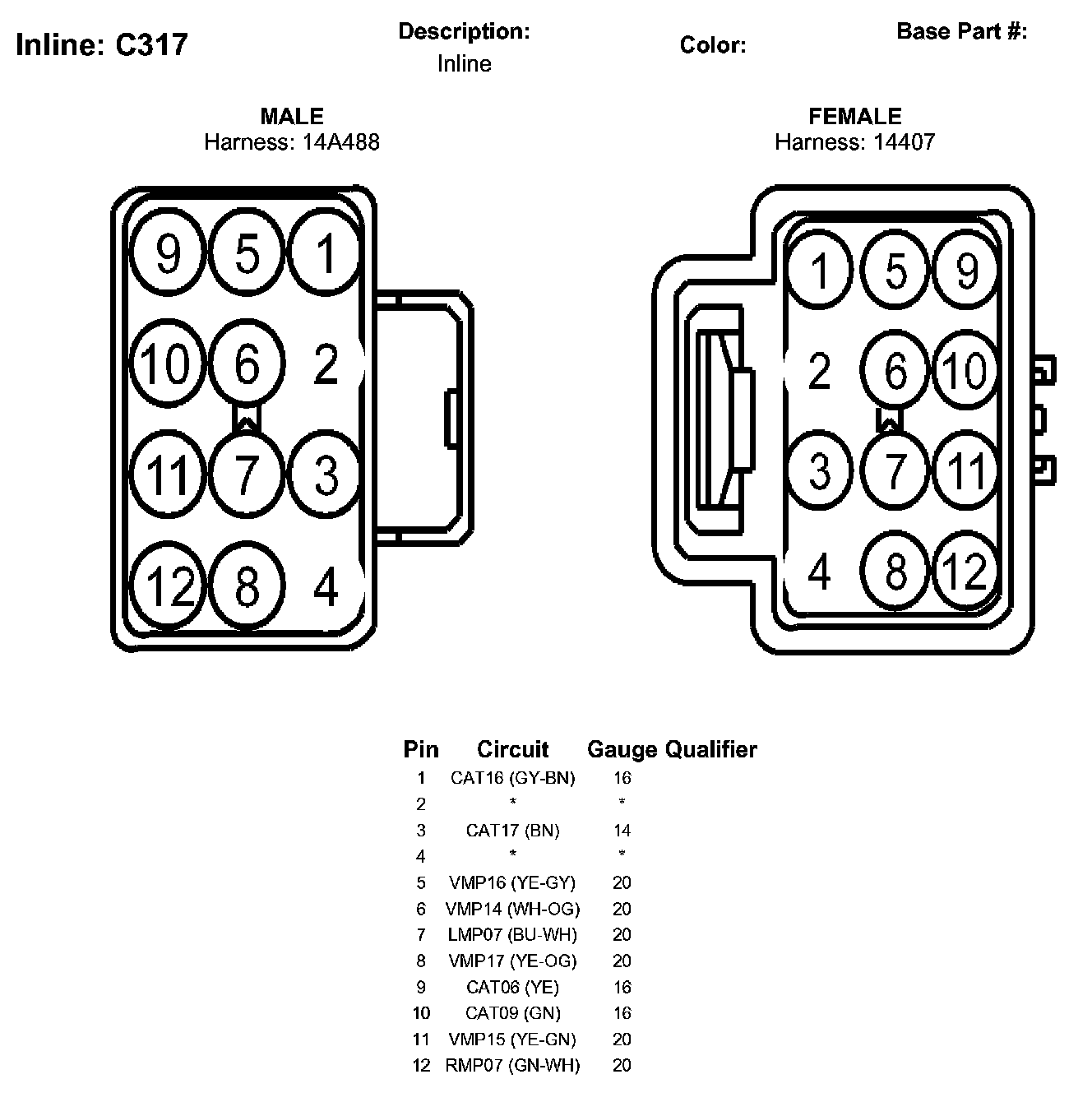 Inline: C317

Description:
Inline

Color:

Base Part #:

MALE
Harness: 14A488

9 5 1
10 6 2
11 7 3
12 8 4

FEMALE
Harness: 14407

1 5 9
2 6 10
3 7 11
4 8 12

| Pin | Circuit | Gauge | Qualifier |
|---|---|---|---|
| 1 | CAT16 (GY-BN) | 16 | |
| 2 | * | * | |
| 3 | CAT17 (BN) | 14 | |
| 4 | * | * | |
| 5 | VMP16 (YE-GY) | 20 | |
| 6 | VMP14 (WH-OG) | 20 | |
| 7 | LMP07 (BU-WH) | 20 | |
| 8 | VMP17 (YE-OG) | 20 | |
| 9 | CAT06 (YE) | 16 | |
| 10 | CAT09 (GN) | 16 | |
| 11 | VMP15 (YE-GN) | 20 | |
| 12 | RMP07 (GN-WH) | 20 | |