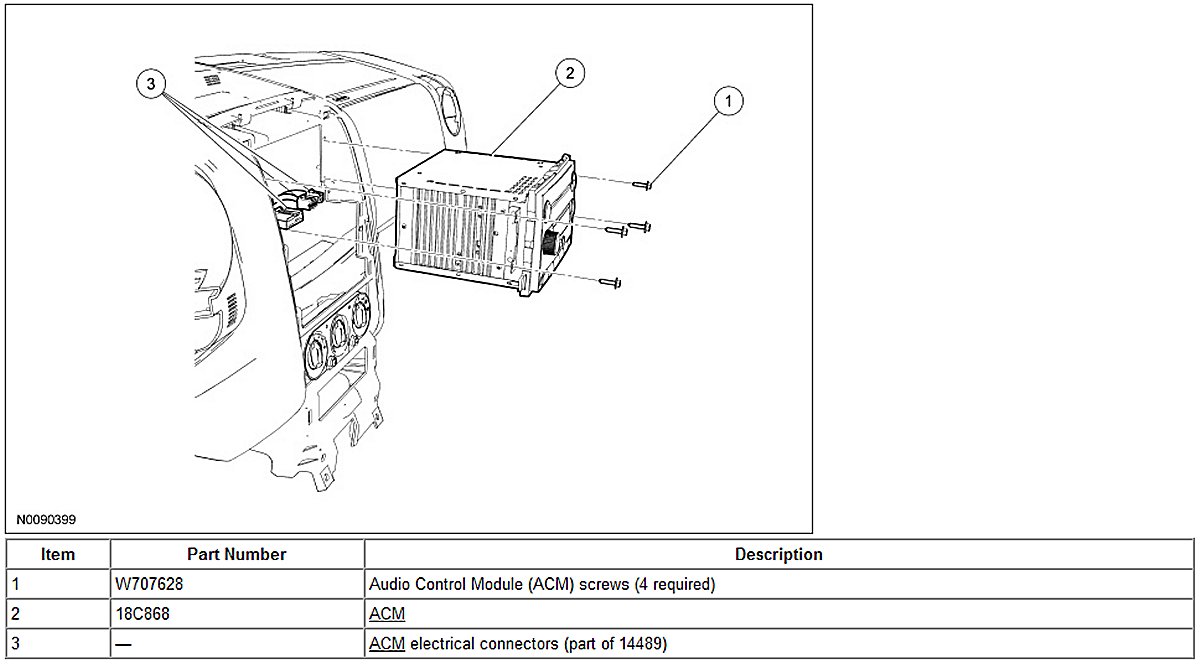 3
2
1
N0090399

| Item | Part Number | Description |
|---|---|---|
| 1 | W707628 | Audio Control Module (ACM) screws (4 required) |
| 2 | 18C868 | ACM |
| 3 | — | ACM electrical connectors (part of 14489) |