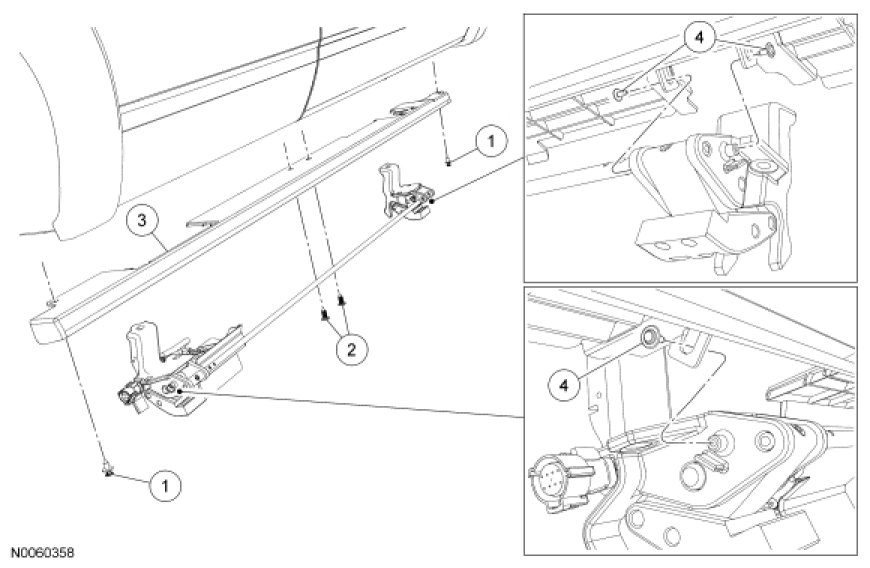 4
1
3
2
4
1
N0060358