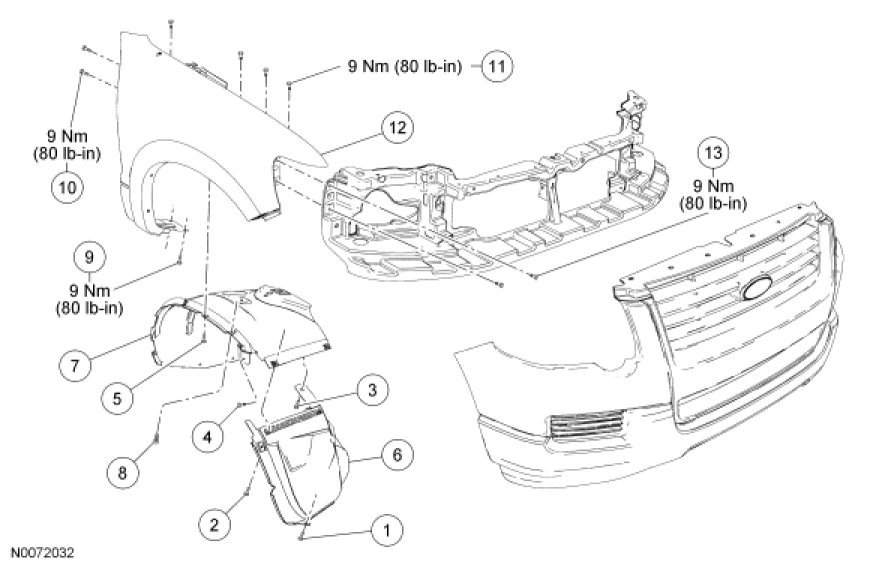 9 Nm (80 lb-in) 11

9 Nm (80 lb-in) 10

12

13 9 Nm (80 lb-in)

9 9 Nm (80 lb-in)

7

5

3

4

6

8

2

1

N0072032