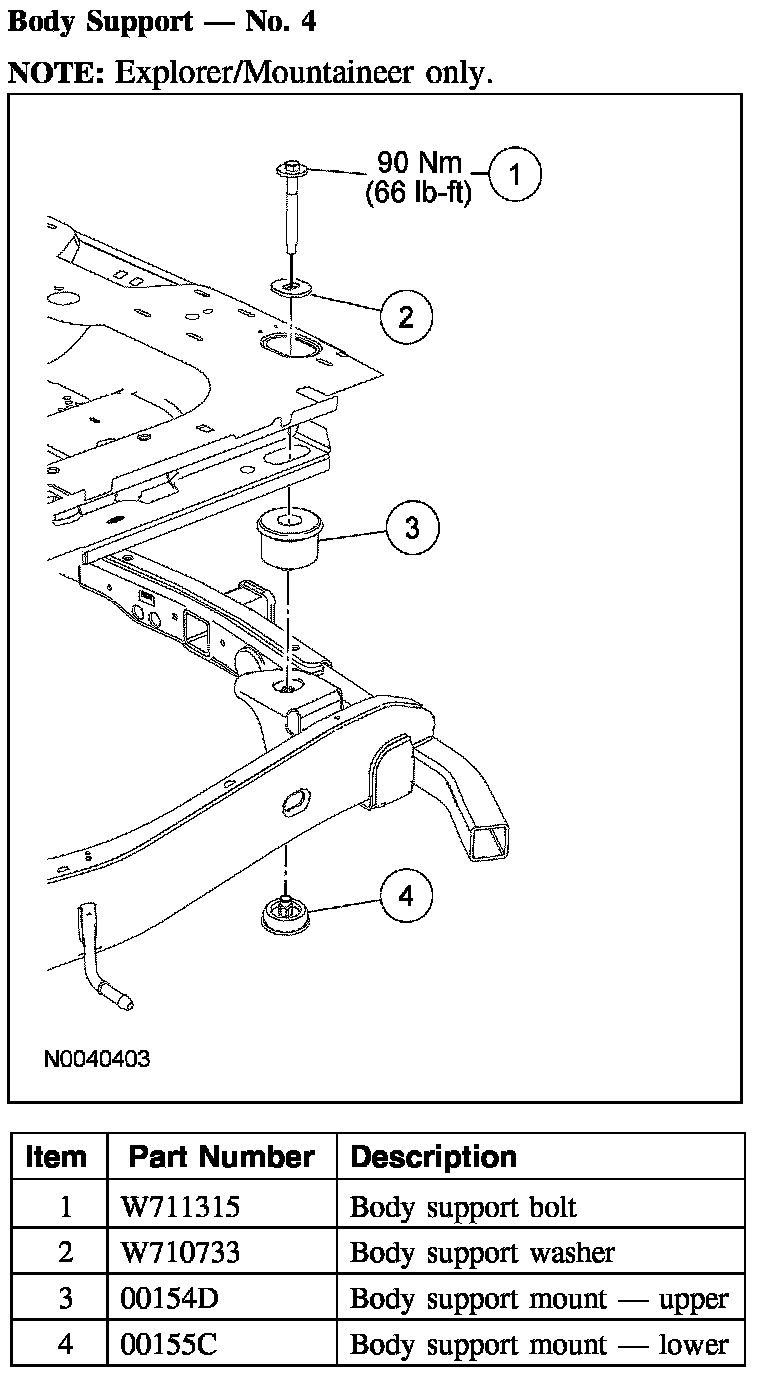 Body Support — No. 4

NOTE: Explorer/Mountaineer only.

90 Nm (66 lb-ft)

1

2

3

4

N0040403

| Item | Part Number | Description |
|---|---|---|
| 1 | W711315 | Body support bolt |
| 2 | W710733 | Body support washer |
| 3 | 00154D | Body support mount — upper |
| 4 | 00155C | Body support mount — lower |