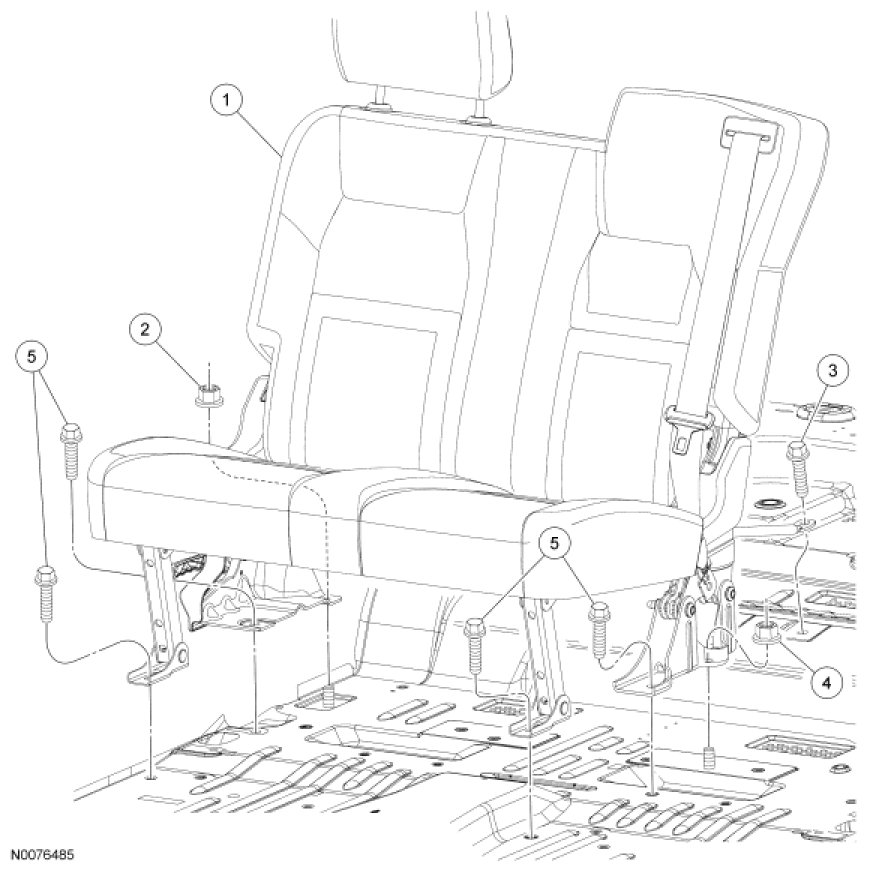 1
2
5
3
5
4
N0076485