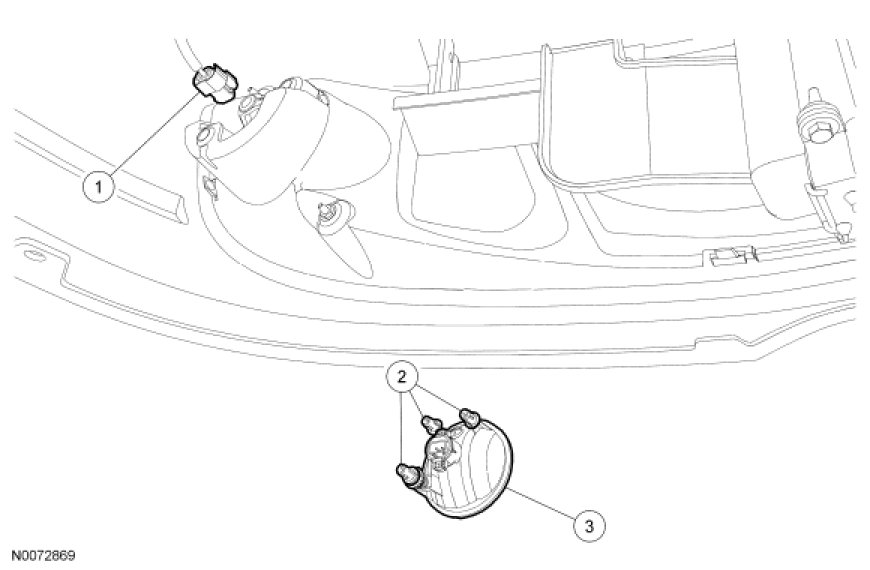 1

2

3

N0072869