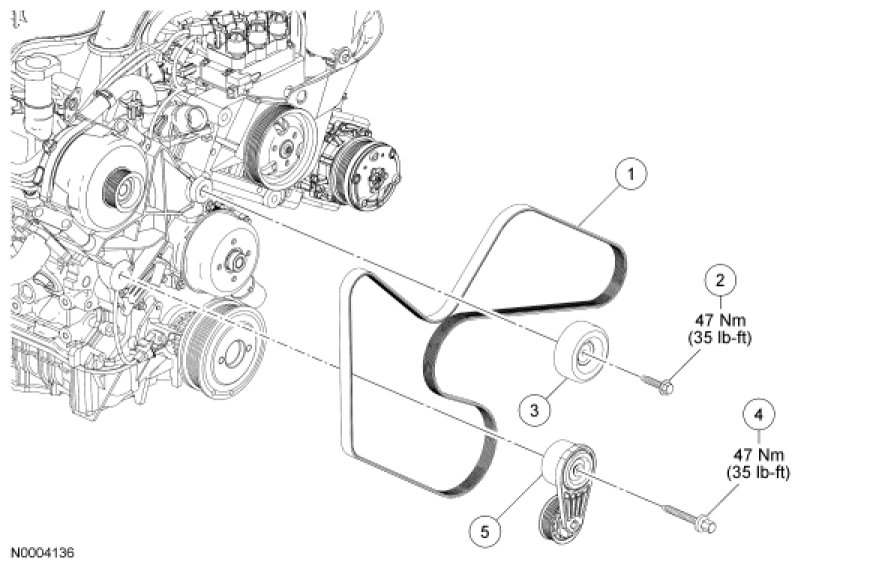 1

2
47 Nm
(35 lb-ft)

3

4
47 Nm
(35 lb-ft)

5

N0004136