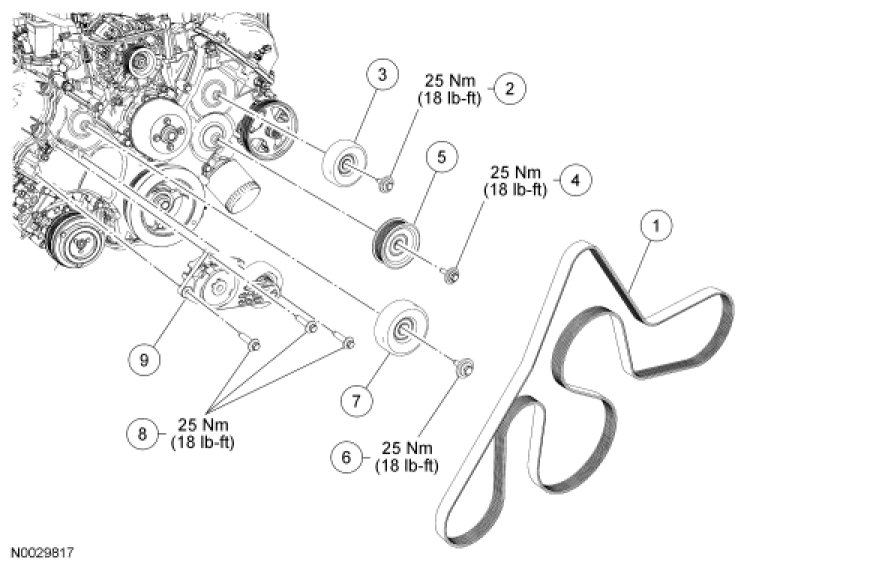 3
25 Nm
(18 lb-ft)
2
5
25 Nm
(18 lb-ft)
4
1
9
7
8
25 Nm
(18 lb-ft)
6
25 Nm
(18 lb-ft)
N0029817