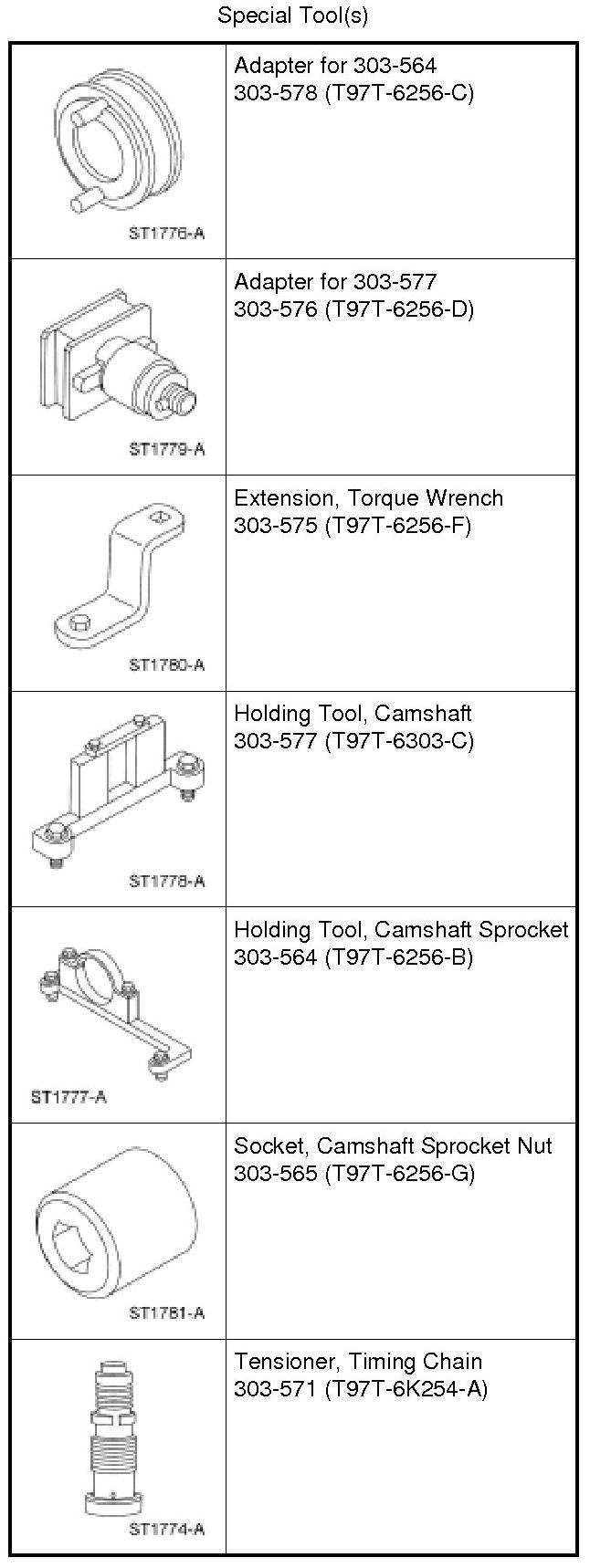 Special Tool(s)

| | |
|---|---|
| ST1776-A | Adapter for 303-564 303-578 (T97T-6256-C) |
| ST1779-A | Adapter for 303-577 303-576 (T97T-6256-D) |
| ST1780-A | Extension, Torque Wrench 303-575 (T97T-6256-F) |
| ST1778-A | Holding Tool, Camshaft 303-577 (T97T-6303-C) |
| ST1777-A | Holding Tool, Camshaft Sprocket 303-564 (T97T-6256-B) |
| ST1781-A | Socket, Camshaft Sprocket Nut 303-565 (T97T-6256-G) |
| ST1774-A | Tensioner, Timing Chain 303-571 (T97T-6K254-A) |