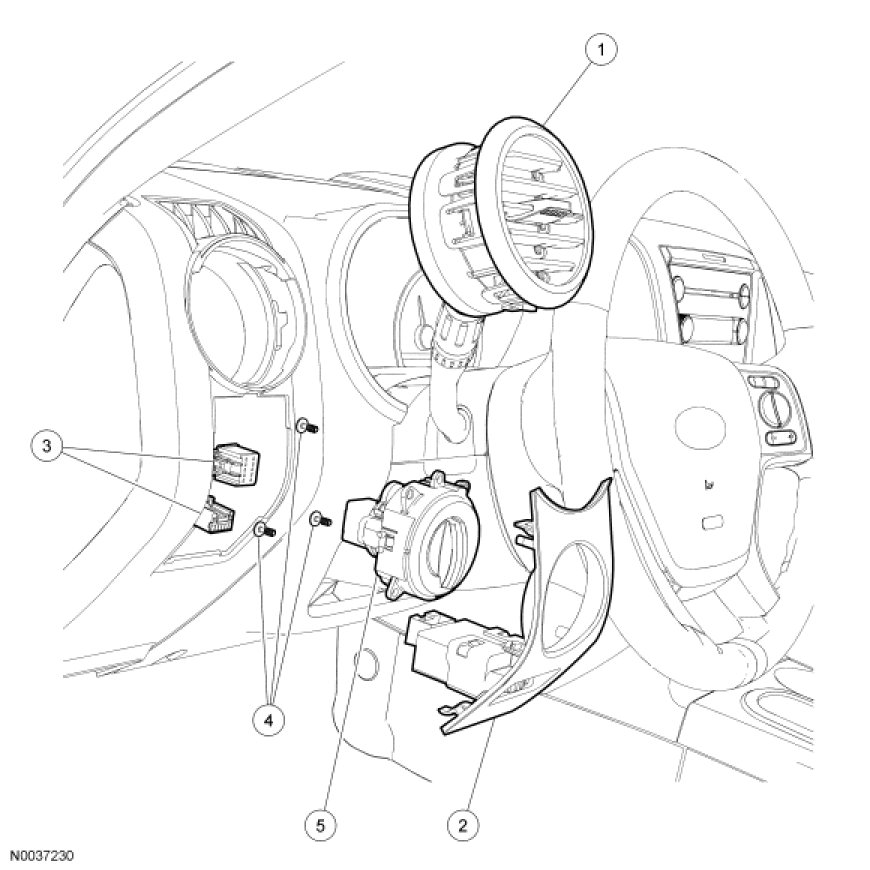 1
3
4
5
2
N0037230