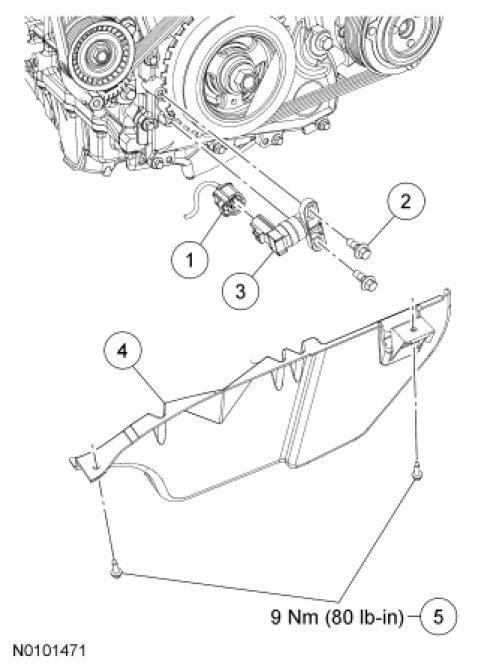 2

1

3

4

9 Nm (80 lb-in) 5

N0101471