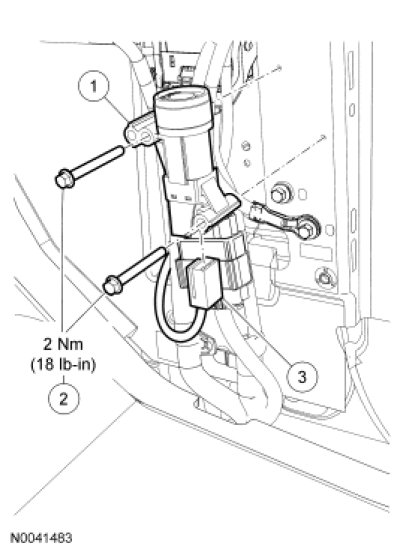 1

2 Nm
(18 lb-in)

2

3

N0041483