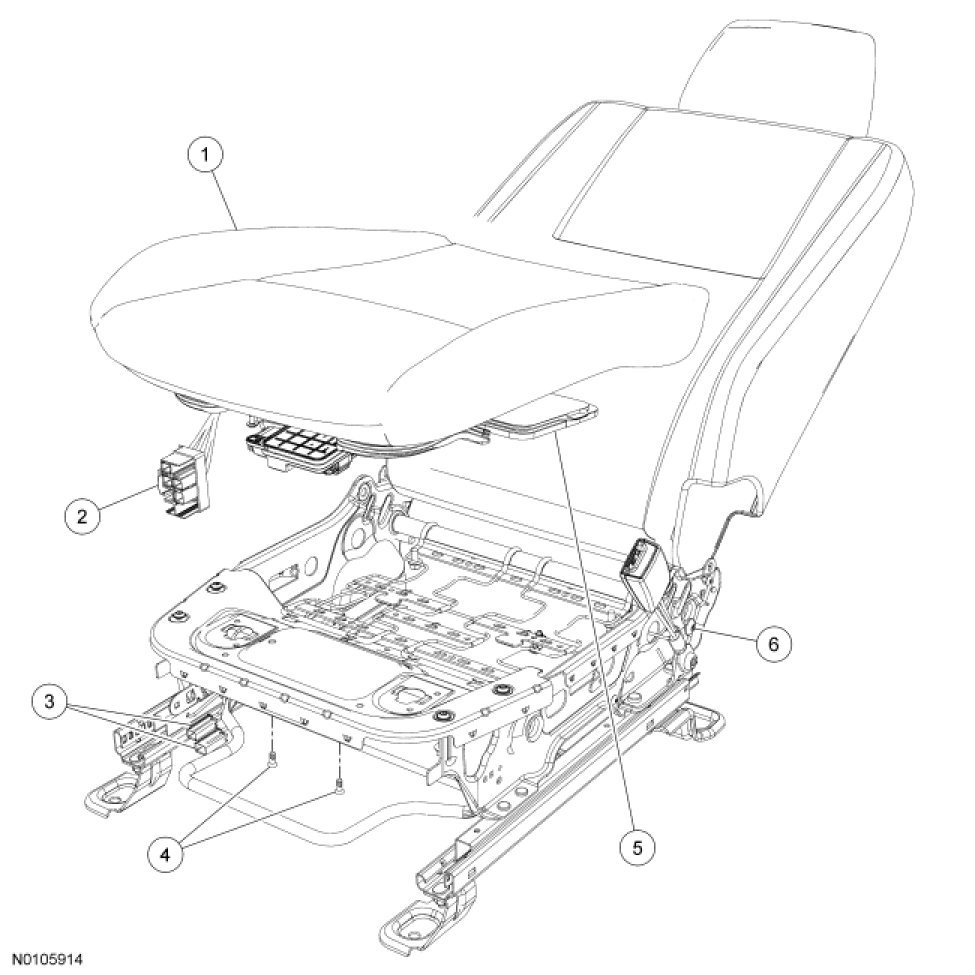 1
2
3
4
5
6
N0105914