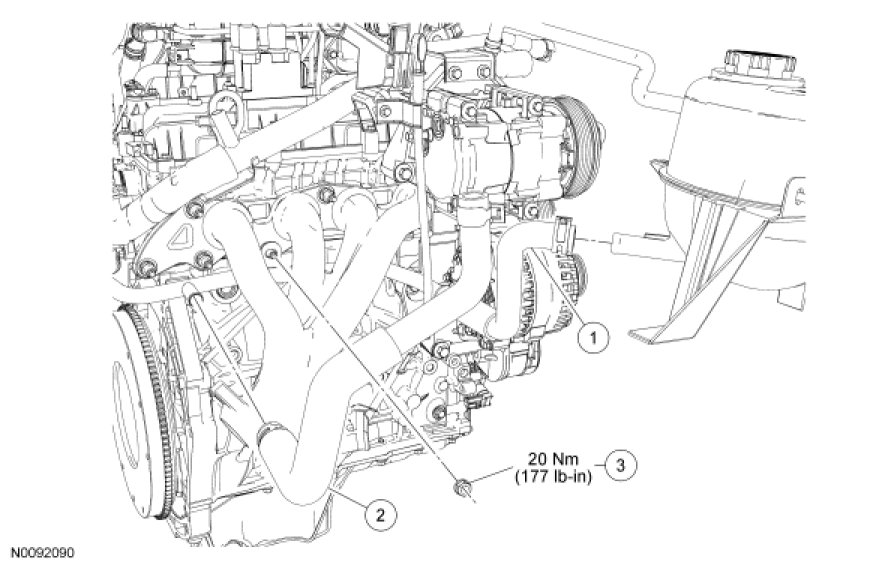 1

20 Nm
(177 lb-in)
3

2

N0092090