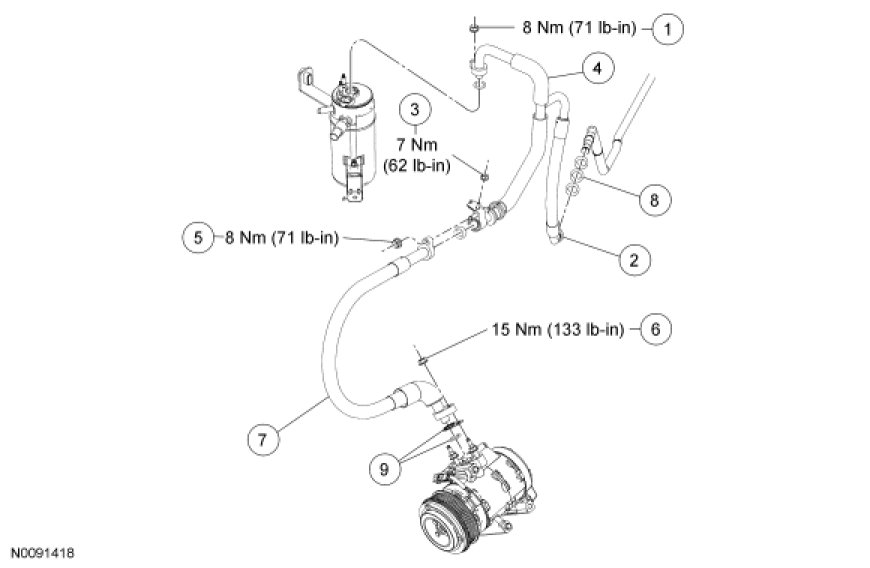 8 Nm (71 lb-in) 1

4

3
7 Nm
(62 lb-in)

8

5 8 Nm (71 lb-in)

2

15 Nm (133 lb-in) 6

7

9

N0091418