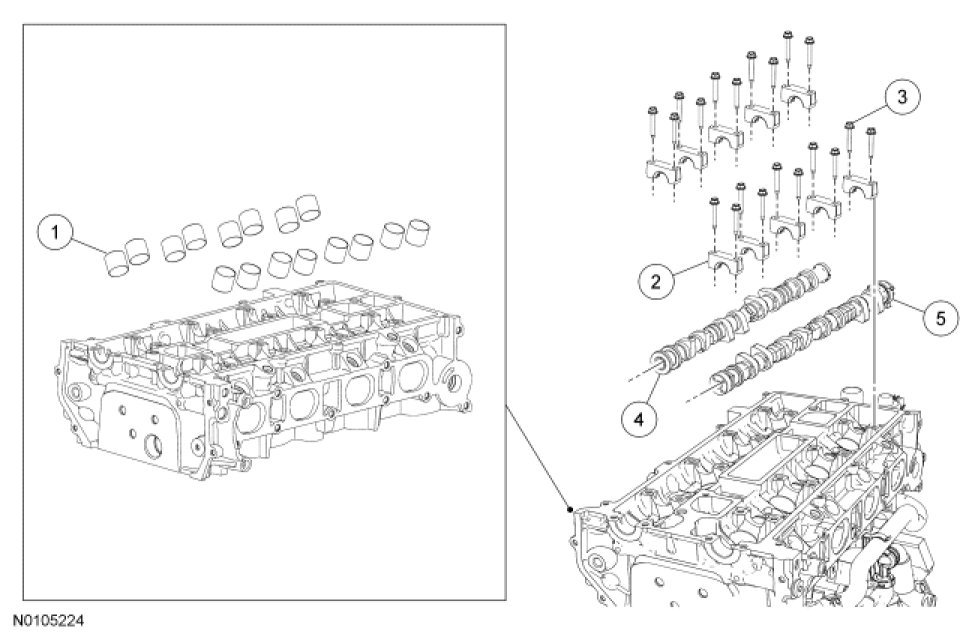 1

3

2

5

4

N0105224