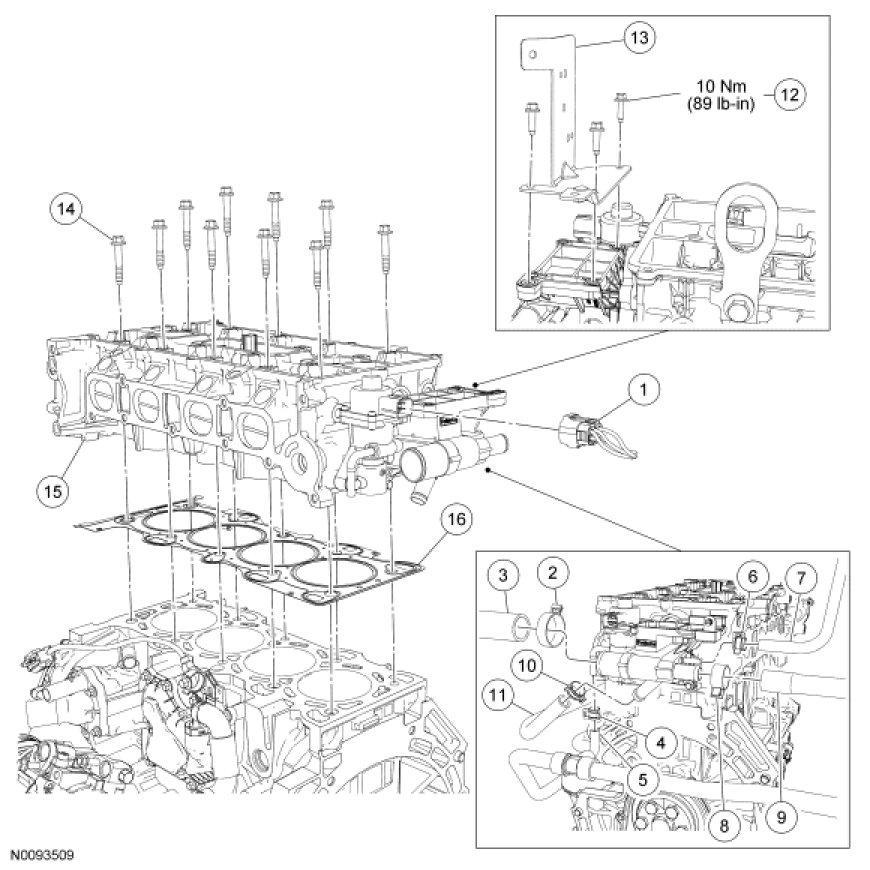 13
10 Nm
(89 lb-in)
12
14
1
15
16
3
2
6
7
10
11
4
5
8
9
N0093509