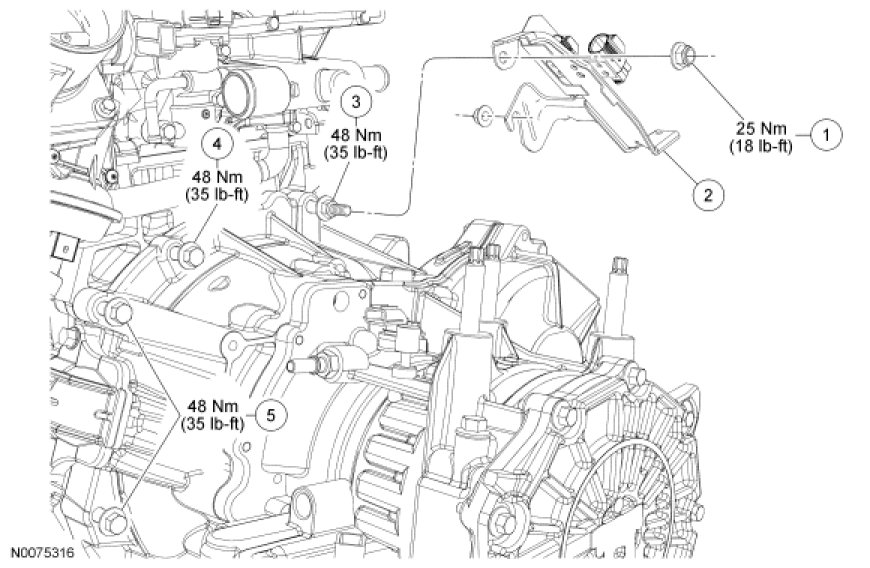 3
48 Nm
(35 lb-ft)

4
48 Nm
(35 lb-ft)

25 Nm
(18 lb-ft)
1

2

48 Nm
(35 lb-ft)
5

N0075316