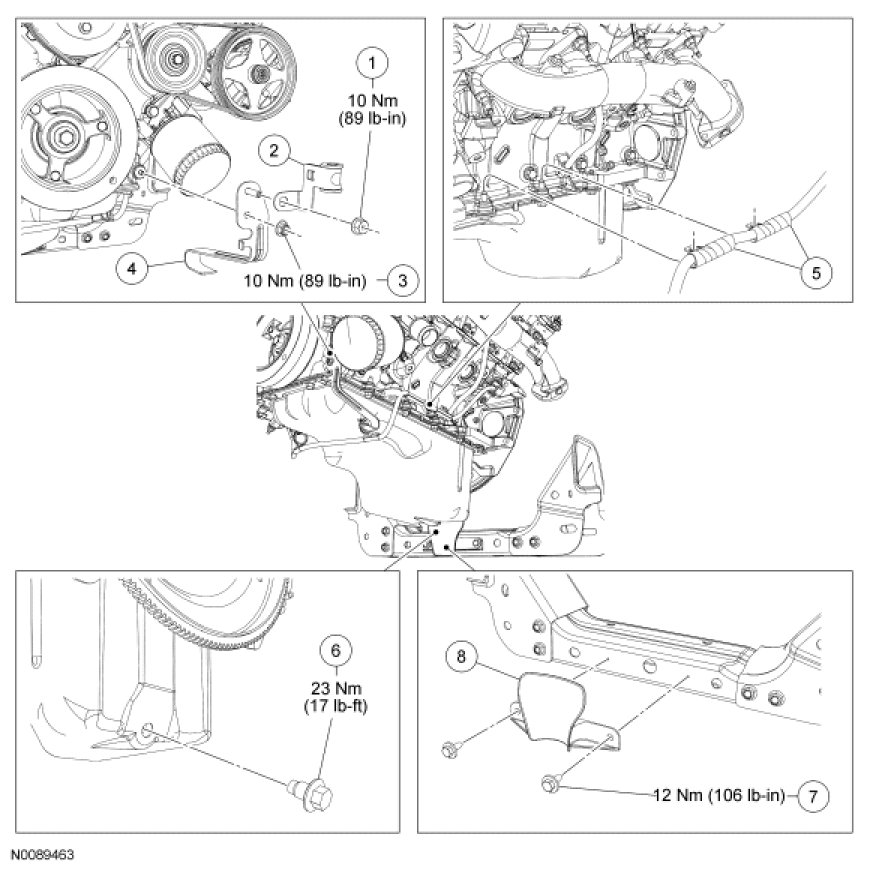 1
10 Nm
(89 lb-in)

2

4

10 Nm (89 lb-in)
3

5

6
23 Nm
(17 lb-ft)

8

12 Nm (106 lb-in)
7

N0089463