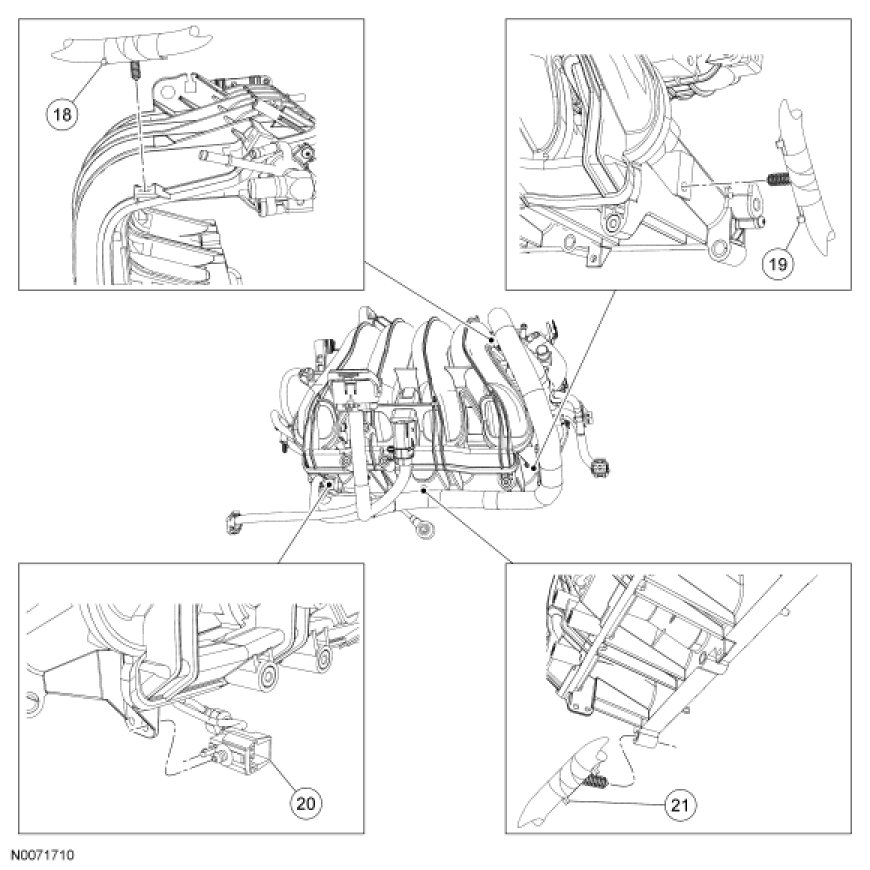 18

19

20

21

N0071710