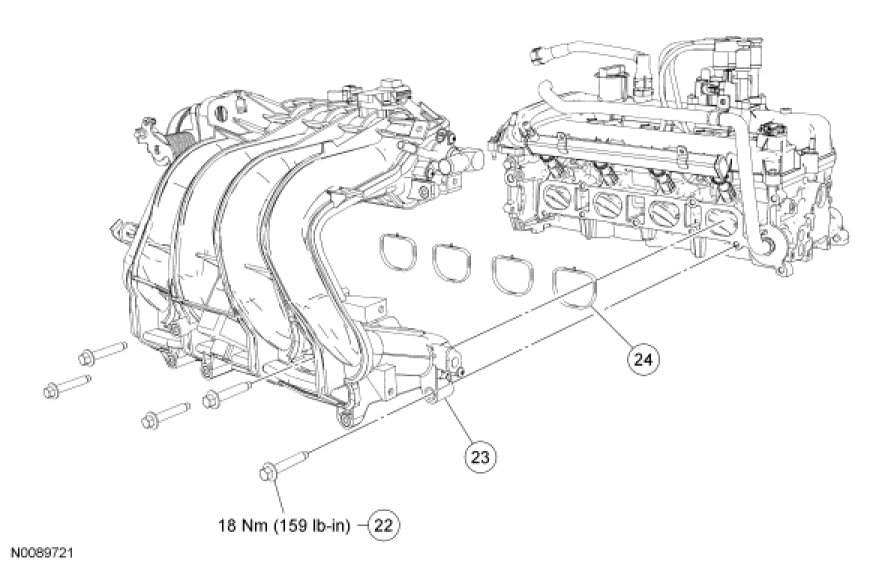 24

23

18 Nm (159 lb-in) 22

N0089721