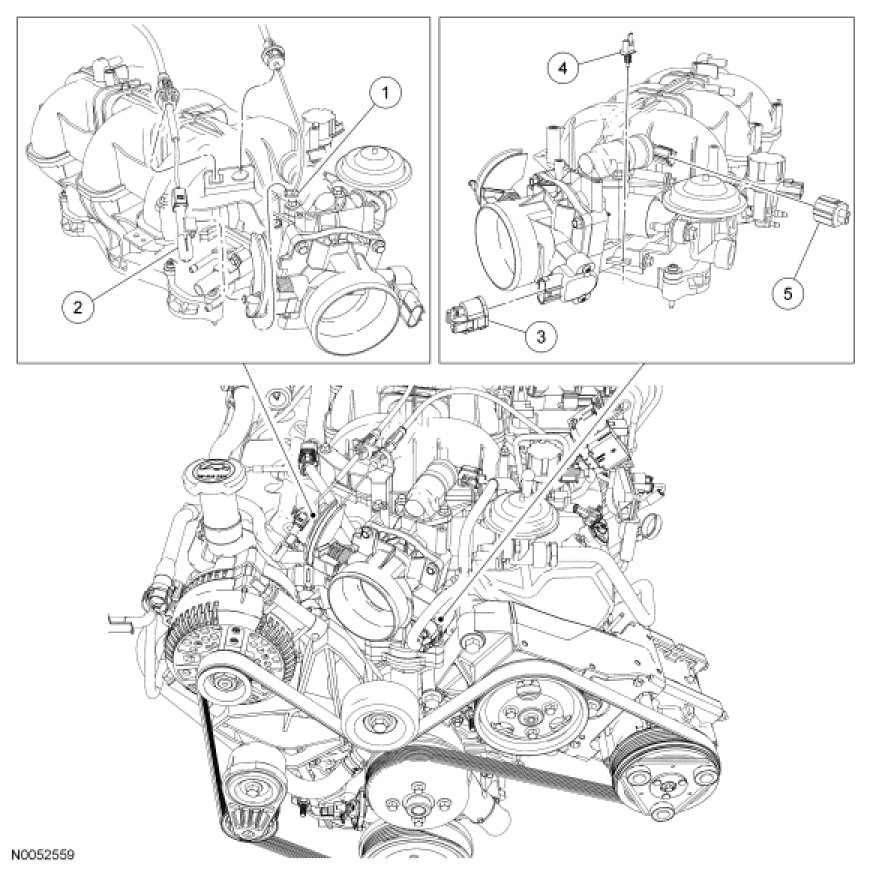 1
2
4
5
3
N0052559