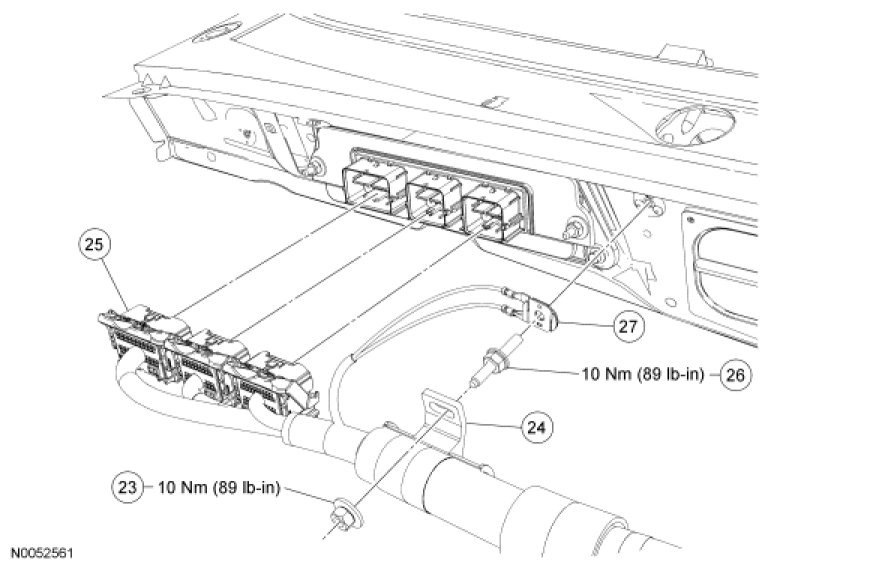 25

27

10 Nm (89 lb-in) 26

24

23 10 Nm (89 lb-in)

N0052561