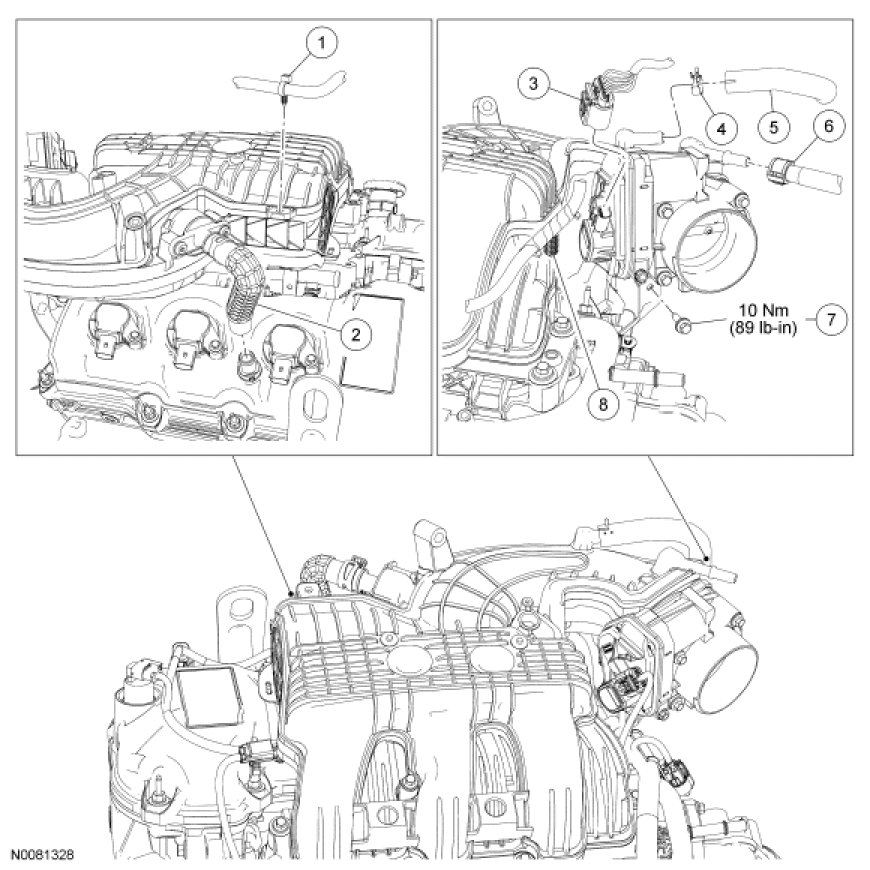 1
2
3
4
5
6
10 Nm
(89 lb-in)
7
8
N0081328