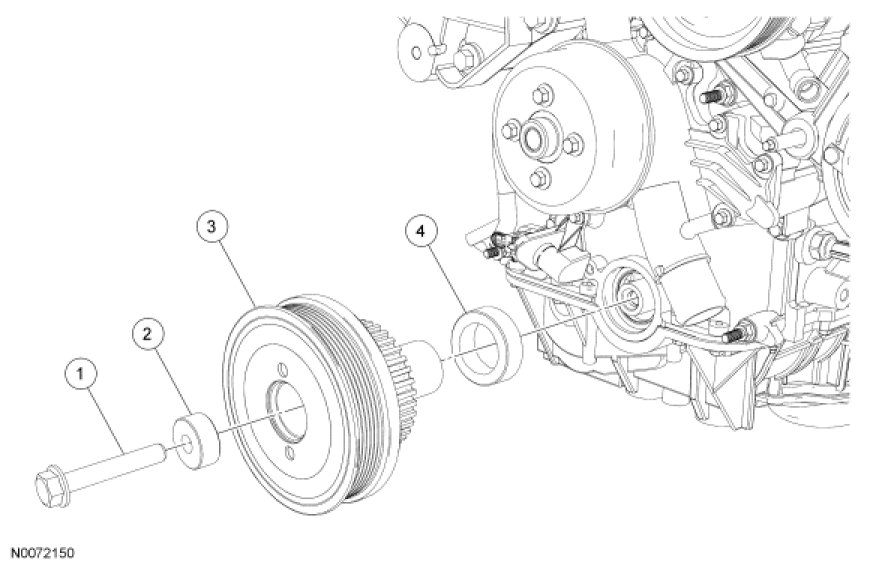 3
4
2
1
N0072150