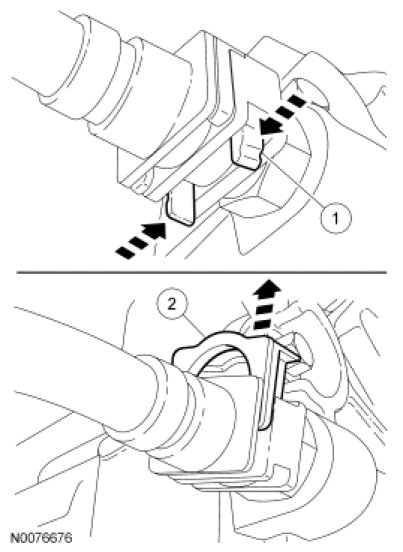 1

2

N0076676